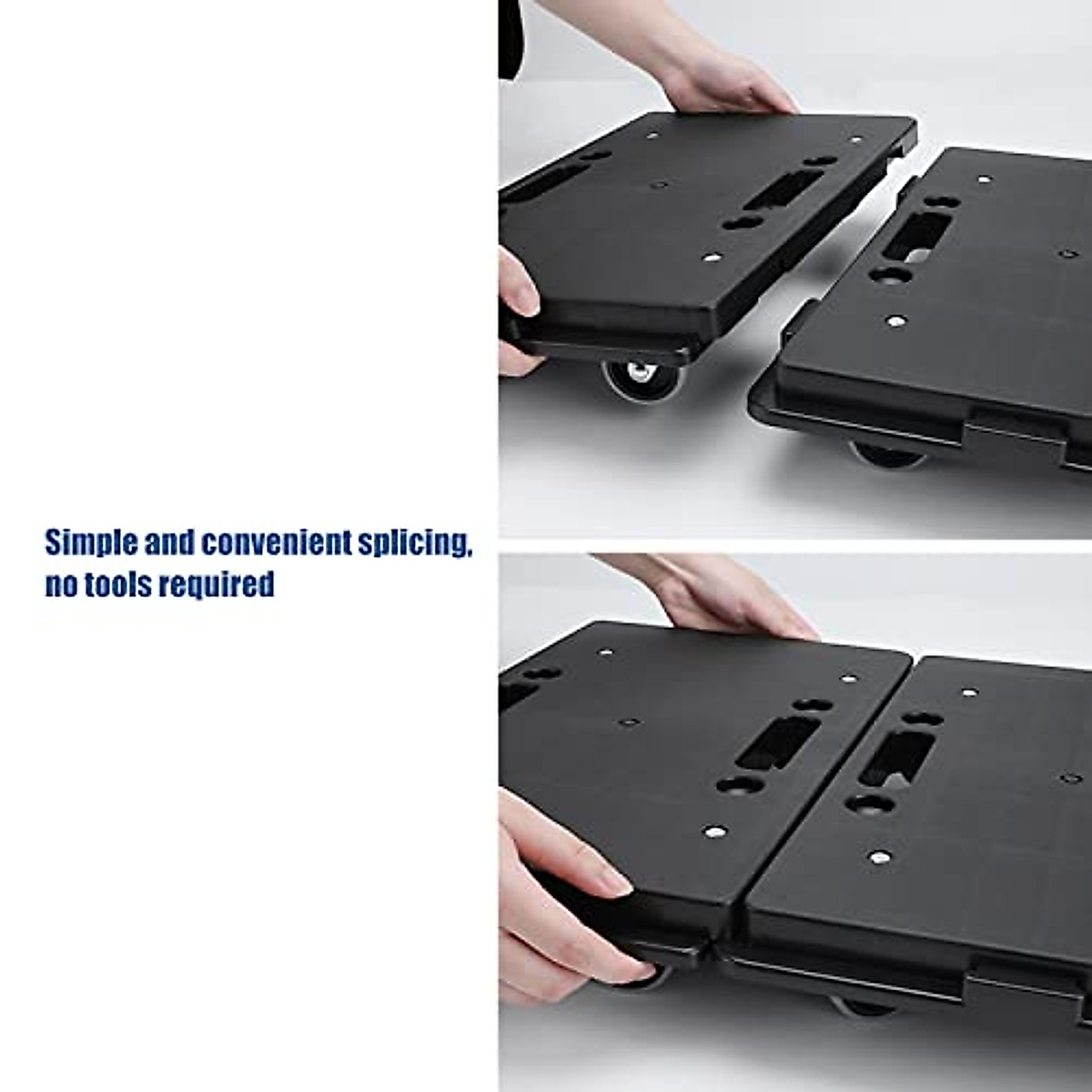 Simple and convenient splicing, no tools required