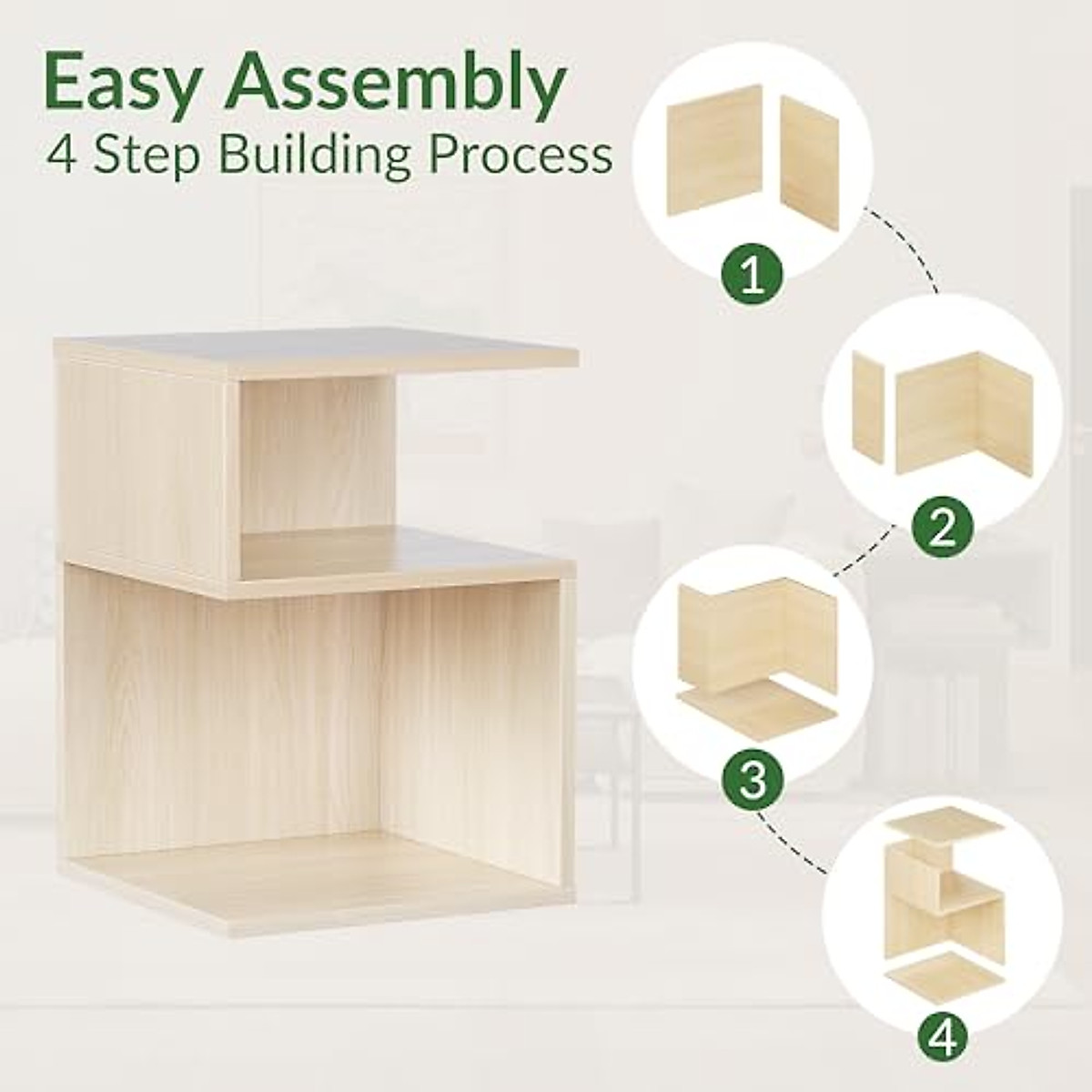 Easy Assembly
4 Step Building Process

1

2

3

4