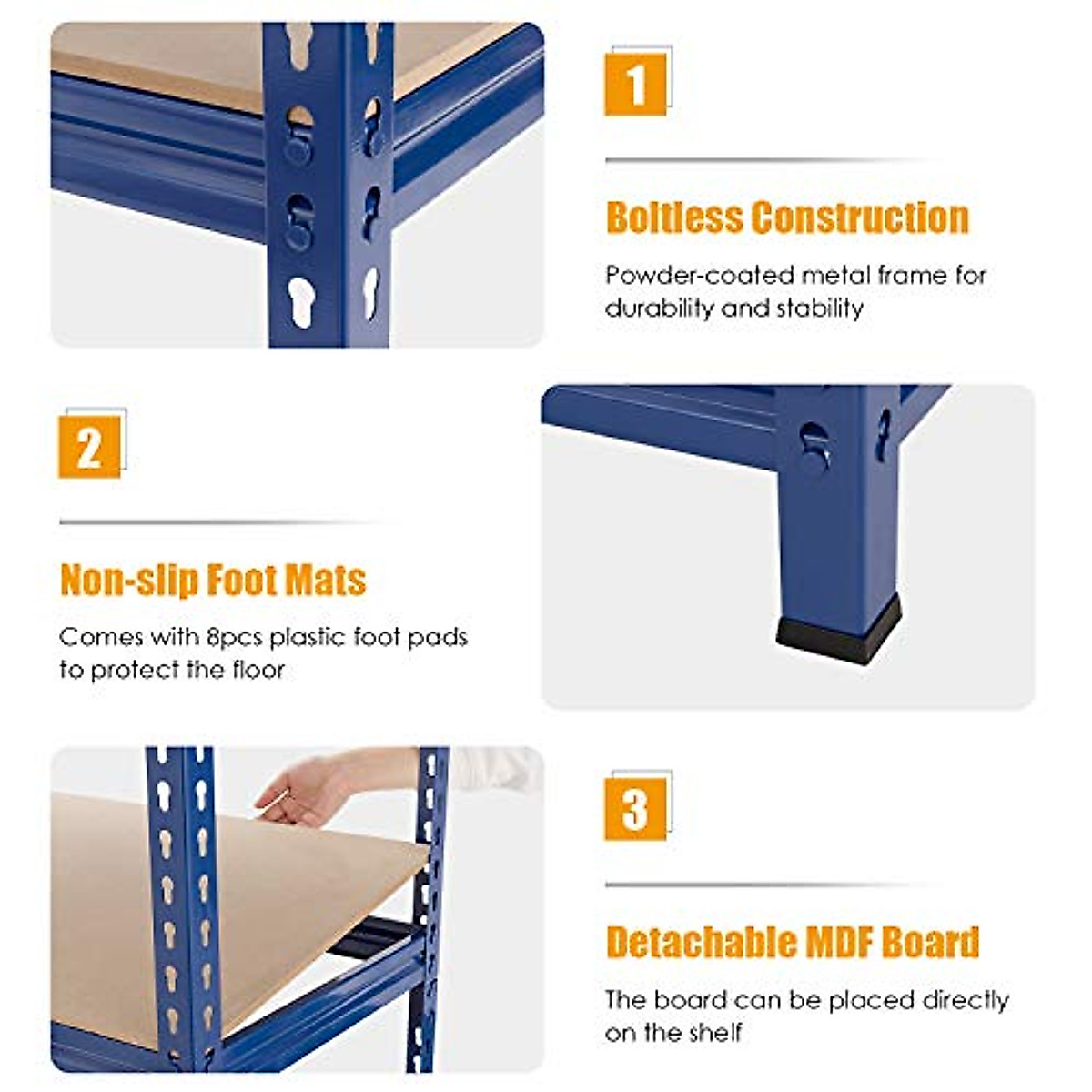 1

Boltless Construction

Powder-coated metal frame for durability and stability

2

Non-slip Foot Mats

Comes with 8pcs plastic foot pads to protect the floor

3

Detachable MDF Board

The board can be placed directly on the shelf