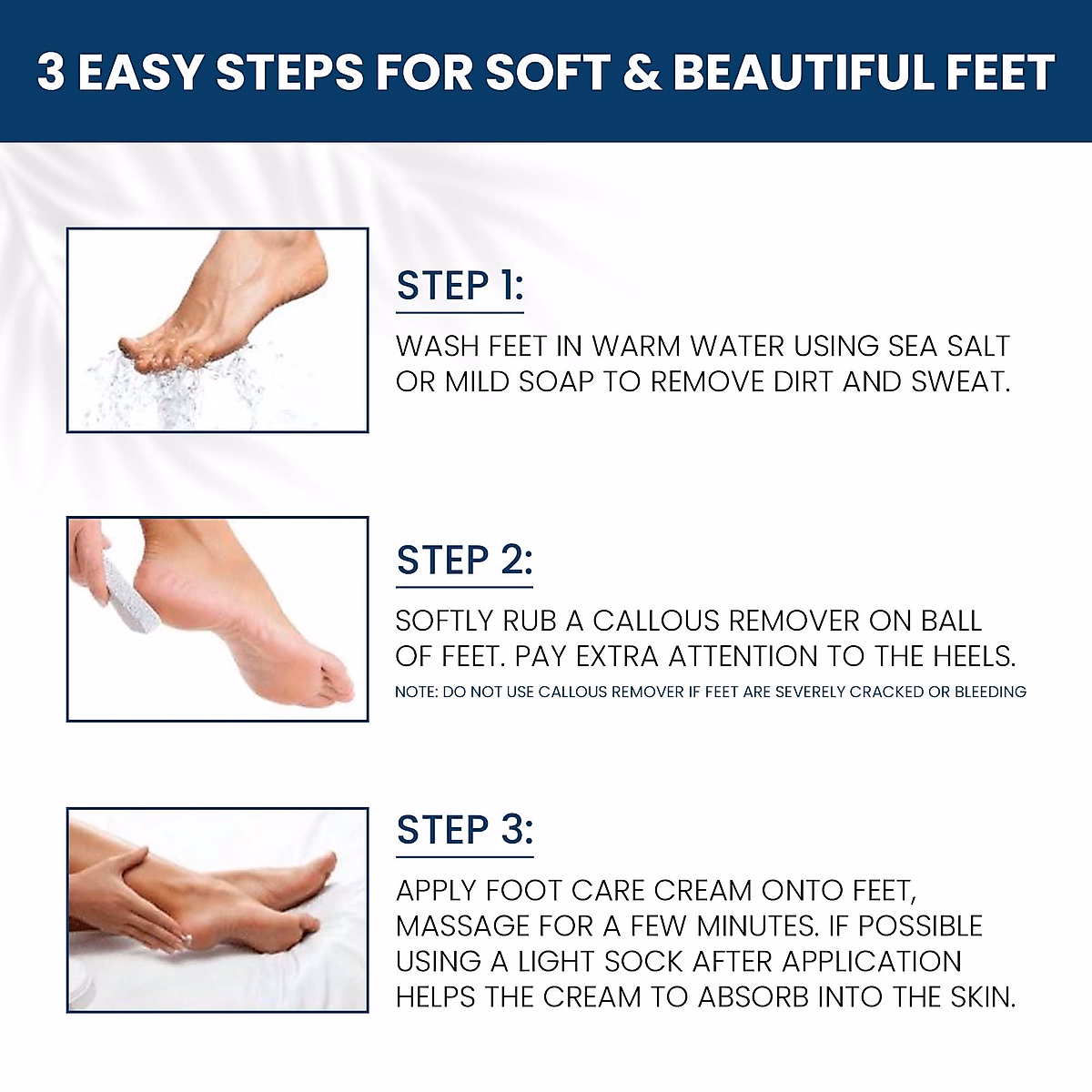 3 EASY STEPS FOR SOFT & BEAUTIFUL FEET

STEP 1:

WASH FEET IN WARM WATER USING SEA SALT OR MILD SOAP TO REMOVE DIRT AND SWEAT.

STEP 2:

SOFTLY RUB A CALLOUS REMOVER ON BALL OF FEET. PAY EXTRA ATTENTION TO THE HEELS.

NOTE: DO NOT USE CALLOUS REMOVER IF FEET ARE SEVERELY CRACKED OR BLEEDING

STEP 3:

APPLY FOOT CARE CREAM ONTO FEET, MASSAGE FOR A FEW MINUTES. IF POSSIBLE USING A LIGHT SOCK AFTER APPLICATION HELPS THE CREAM TO ABSORB INTO THE SKIN.