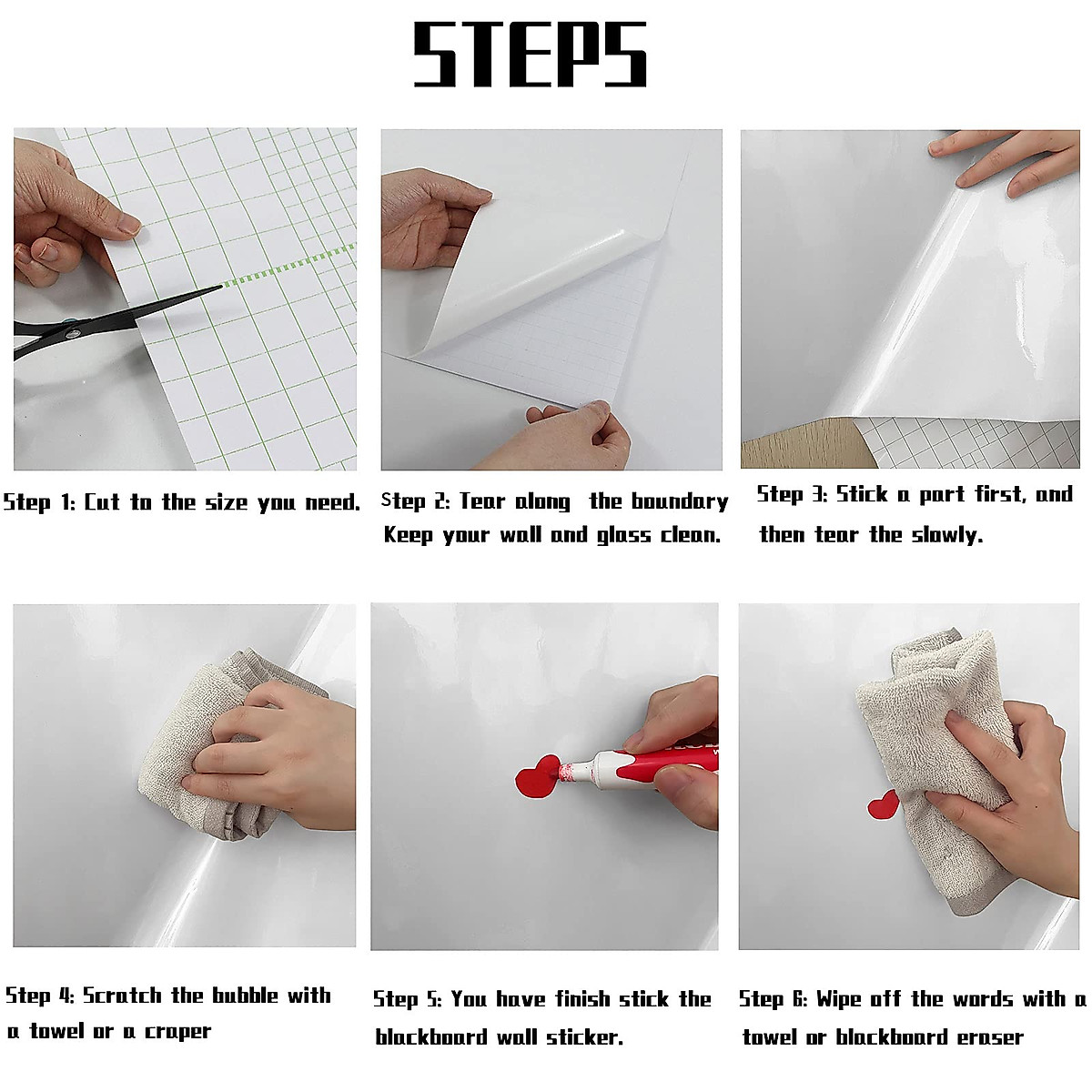 STEPS

Step 1: Cut to the size you need.

Step 2: Tear along the boundary Keep your wall and glass clean.

Step 3: Stick a part first, and then tear the slowly.

Step 4: Scratch the bubble with a towel or a craper

Step 5: You have finish stick the blackboard wall sticker.

Step 6: Wipe off the words with a towel or blackboard eraser