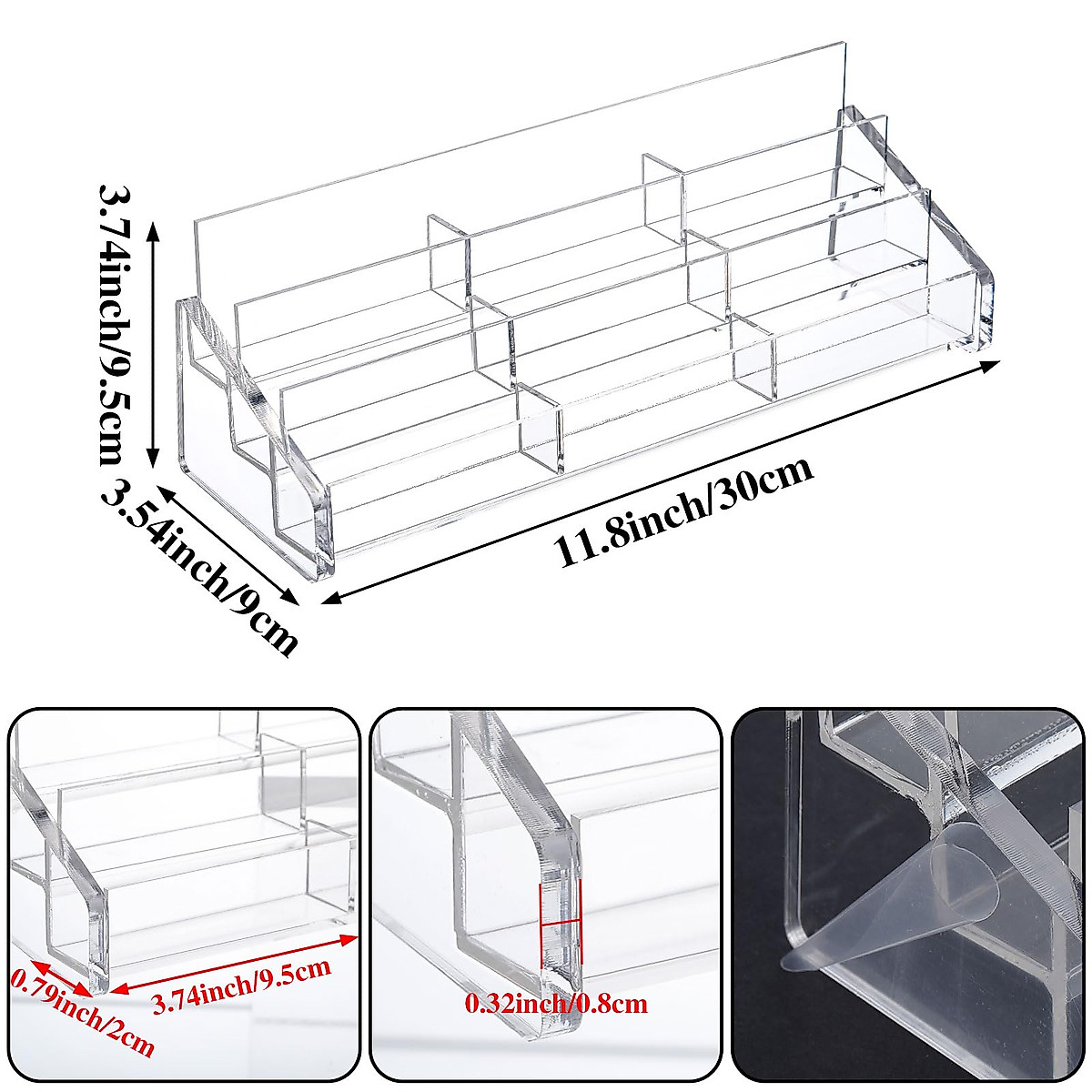 3.74inch/9.5cm

3.54inch/9cm

11.8inch/30cm

0.79inch/2cm

3.74inch/9.5cm

0.32inch/0.8cm