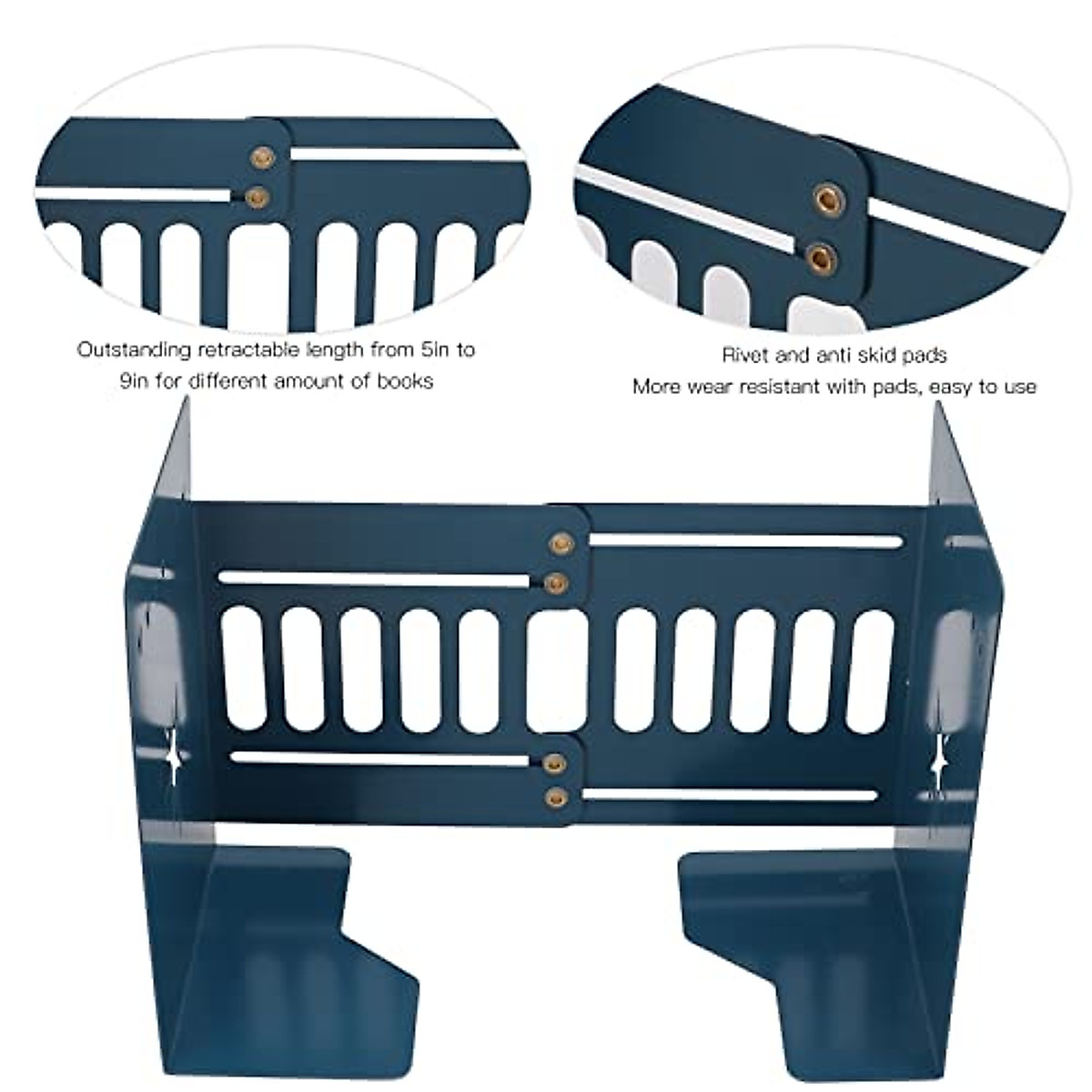 Outstanding retractable length from 5in to 9in for different amount of books

Rivet and anti skid pads
More wear resistant with pads, easy to use