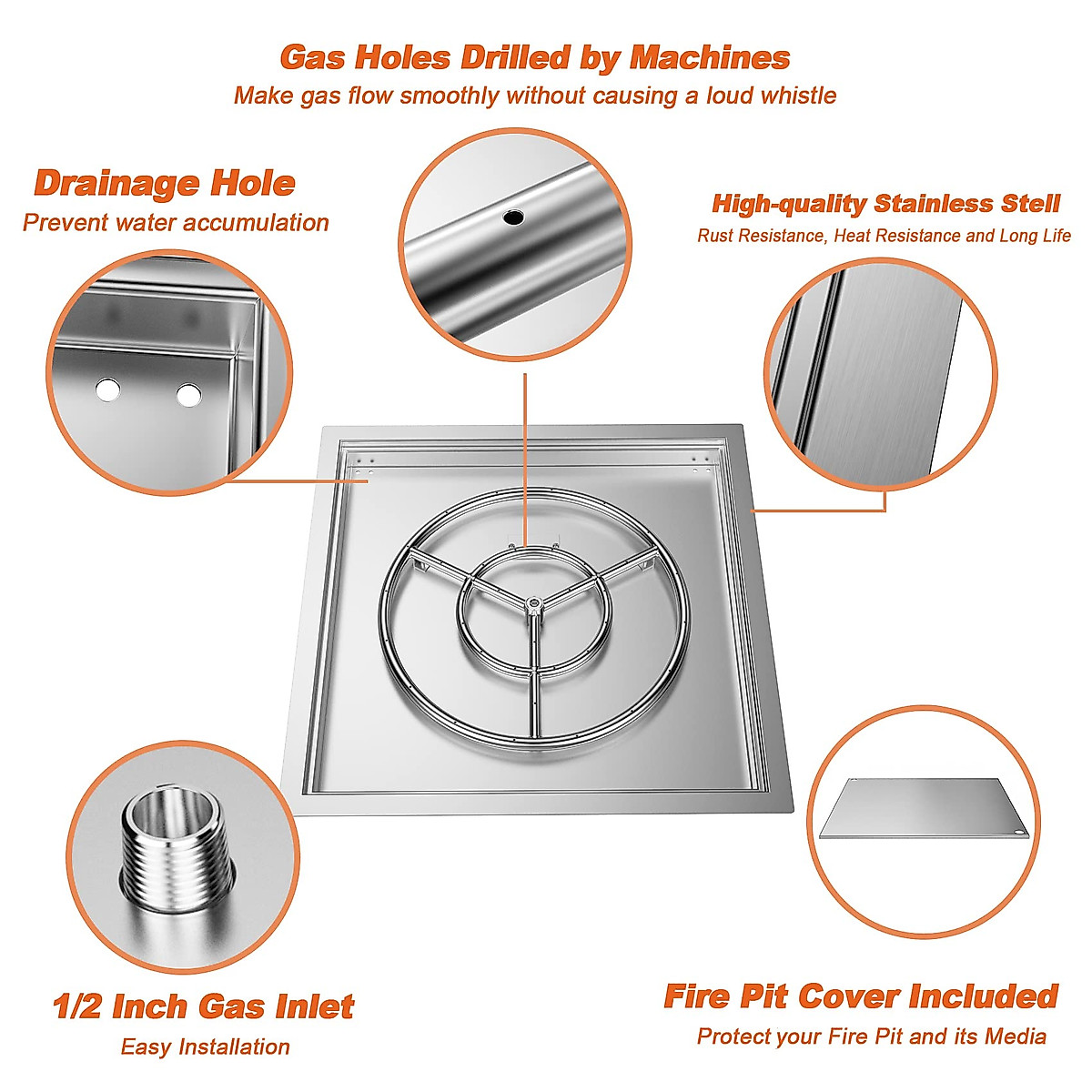 Gas Holes Drilled by Machines
Make gas flow smoothly without causing a loud whistle

Drainage Hole
Prevent water accumulation

High-quality Stainless Stell
Rust Resistance, Heat Resistance and Long Life

1/2 Inch Gas Inlet
Easy Installation

Fire Pit Cover Included
Protect your Fire Pit and its Media