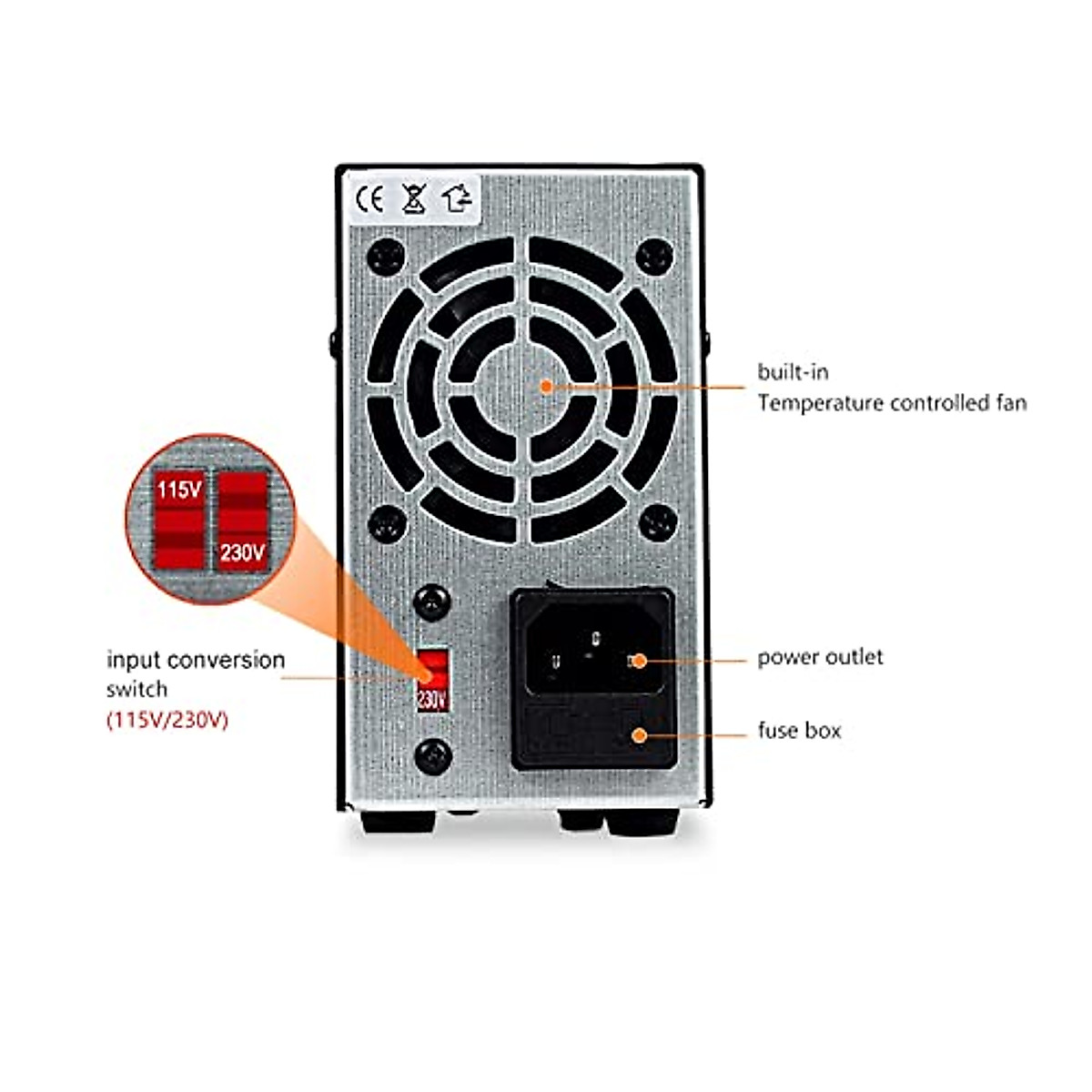 CE

built-in
Temperature controlled fan

115V
230V

input conversion switch
(115V/230V)

230V

power outlet

fuse box