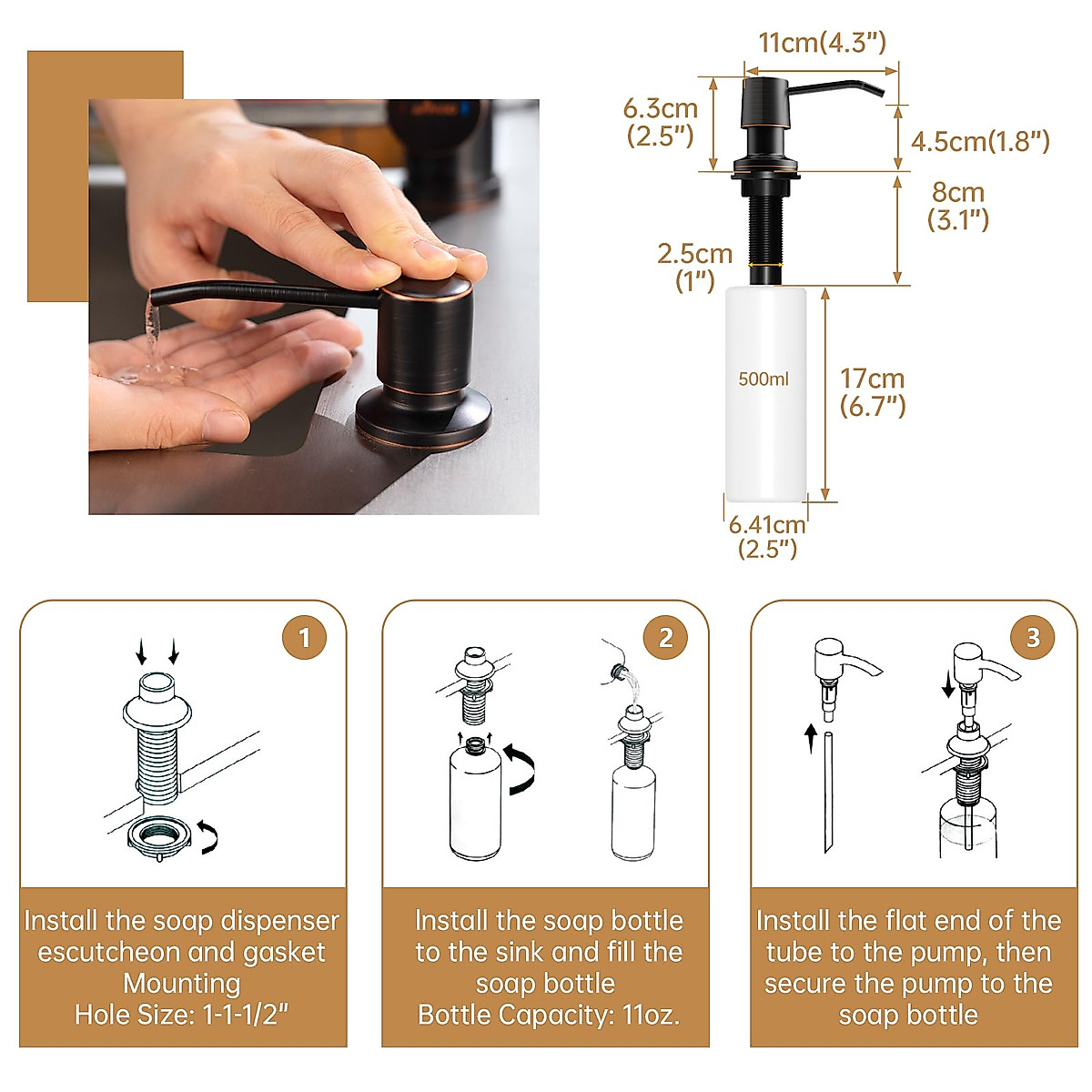 11cm(4.3")

6.3cm (2.5")

4.5cm(1.8")

8cm (3.1")

2.5cm (1")

500ml

17cm (6.7")

6.41cm (2.5")

1

Install the soap dispenser escutcheon and gasket Mounting Hole Size: 1-1-1/2"

2

Install the soap bottle to the sink and fill the soap bottle Bottle Capacity: 11oz.

3

Install the flat end of the tube to the pump, then secure the pump to the soap bottle