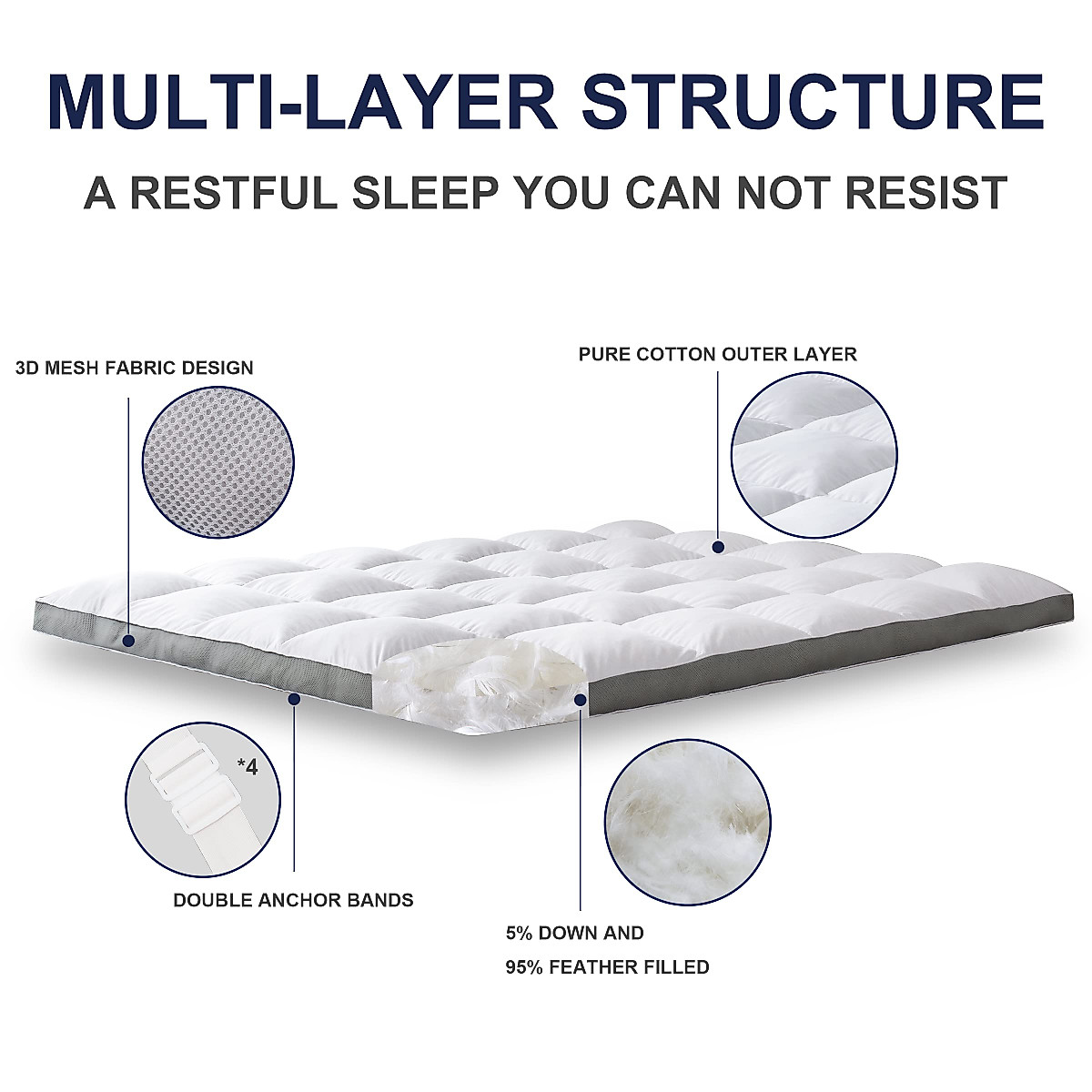 MULTI-LAYER STRUCTURE

A RESTFUL SLEEP YOU CAN NOT RESIST

3D MESH FABRIC DESIGN

PURE COTTON OUTER LAYER

*4

DOUBLE ANCHOR BANDS

5% DOWN AND
95% FEATHER FILLED