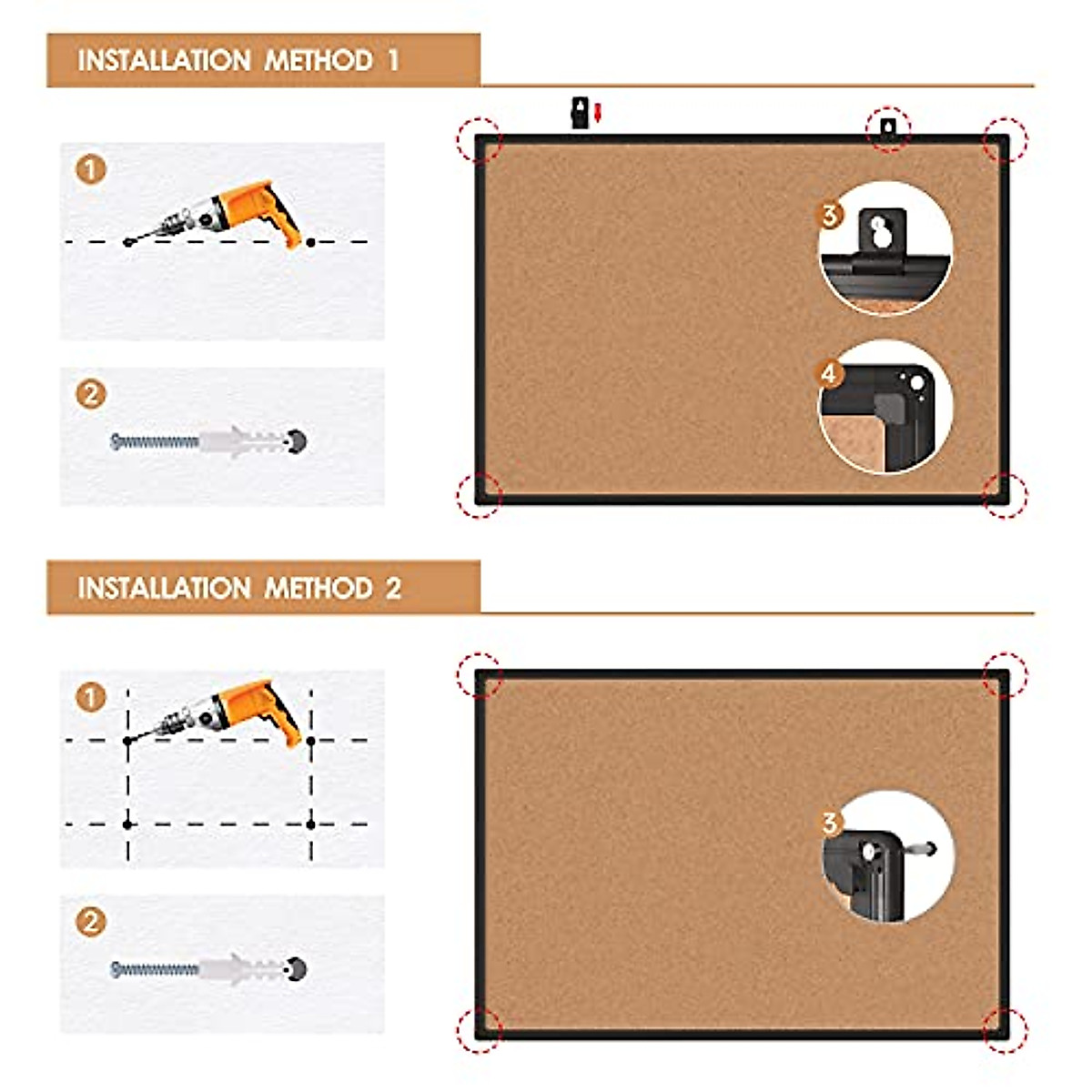 INSTALLATION METHOD 1

1

2

3

4

INSTALLATION METHOD 2

1

2

3