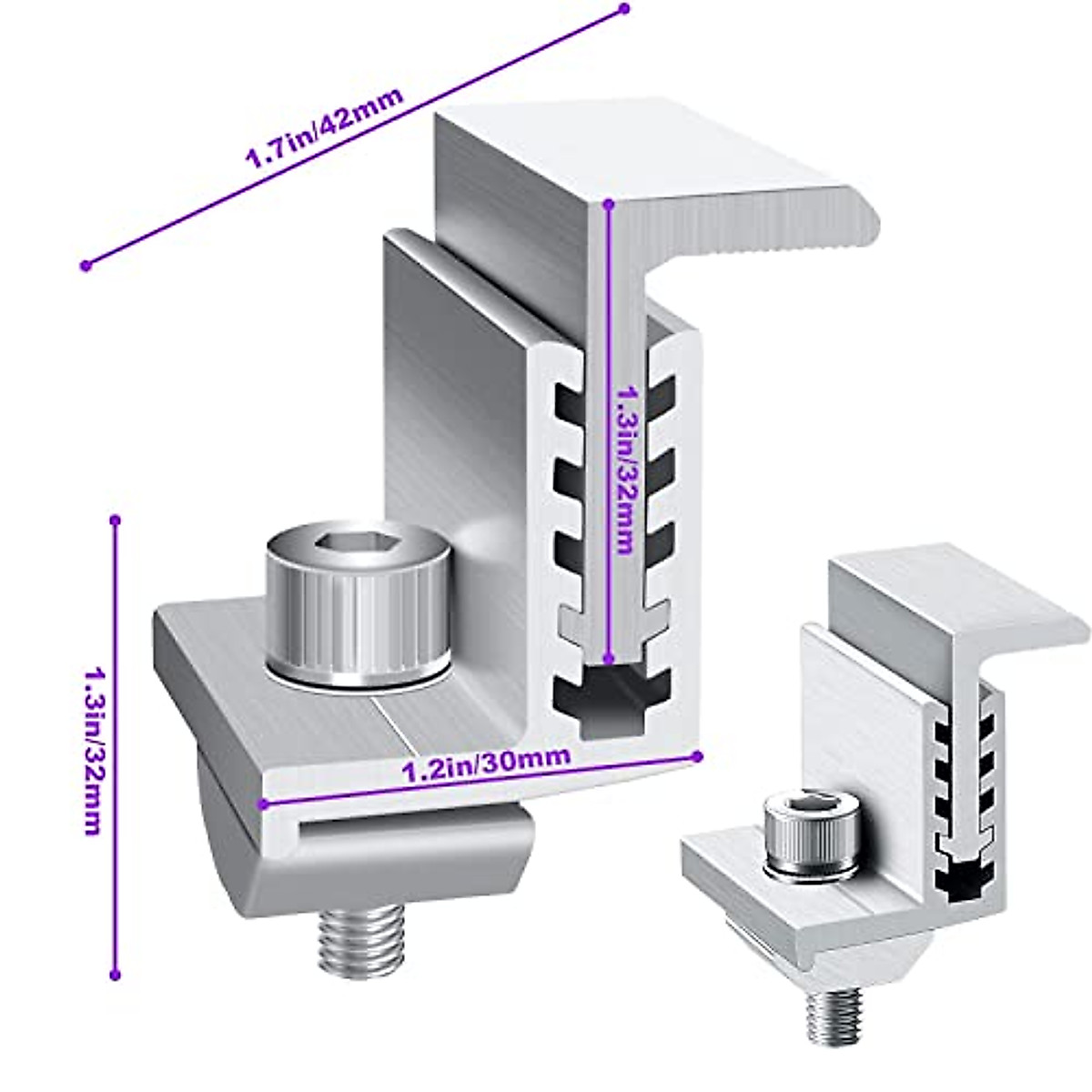 1.7in/42mm

1.3in/32mm

1.3in/32mm

1.2in/30mm