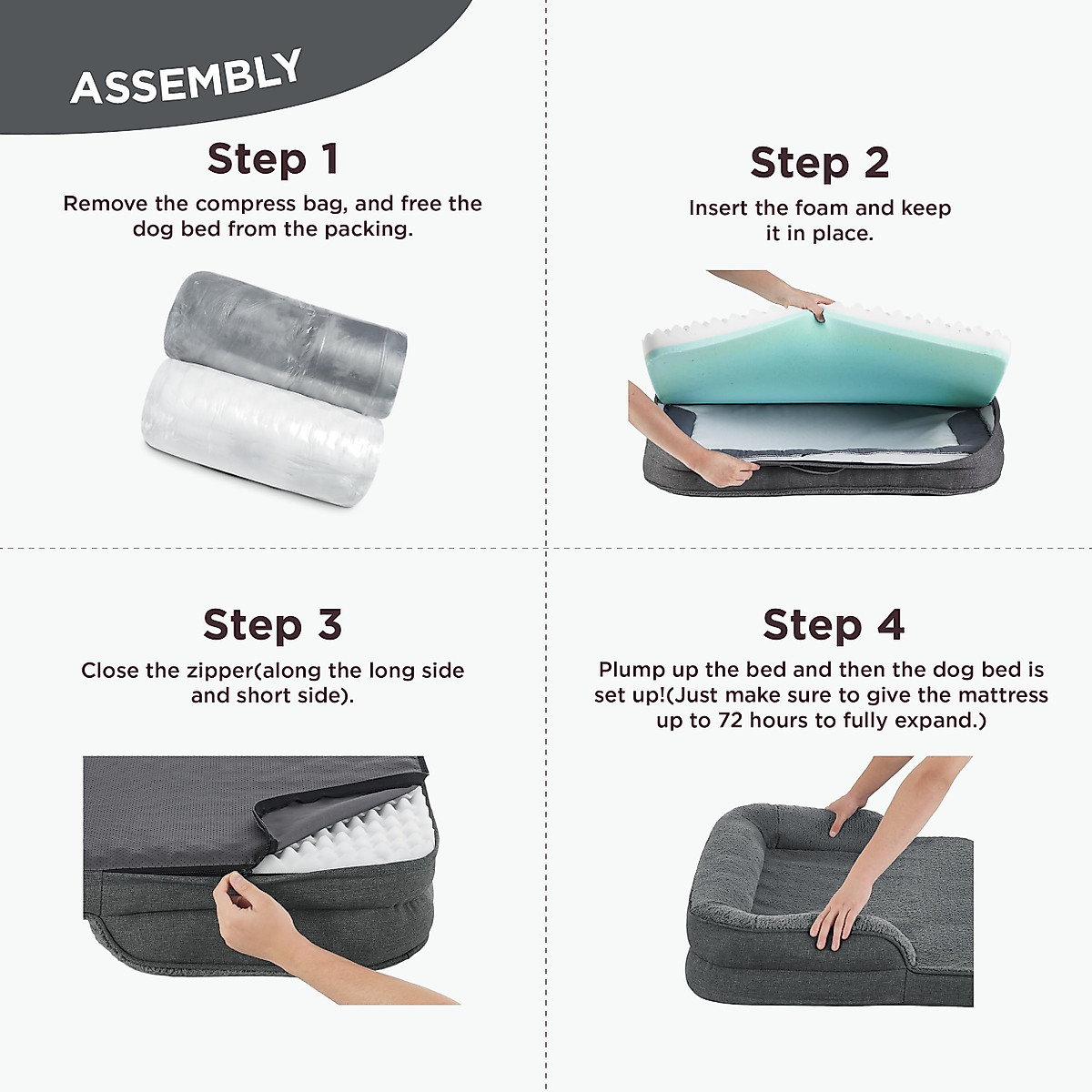 ASSEMBLY

Step 1
Remove the compress bag, and free the dog bed from the packing.

Step 2
Insert the foam and keep it in place.

Step 3
Close the zipper(along the long side and short side).

Step 4
Plump up the bed and then the dog bed is set up!(Just make sure to give the mattress up to 72 hours to fully expand.)