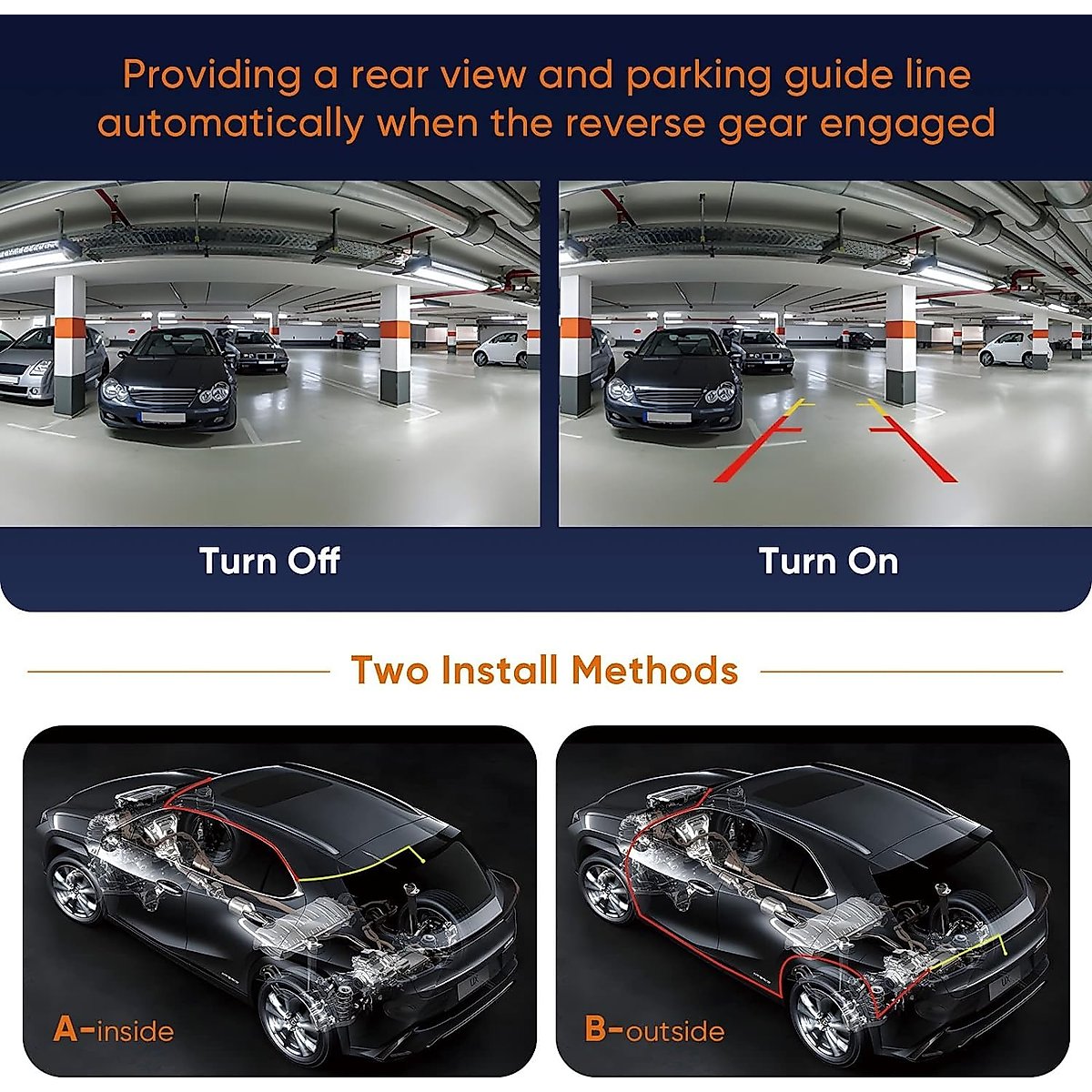 Providing a rear view and parking guide line automatically when the reverse gear engaged

Turn Off

Turn On

Two Install Methods

A-inside

B-outside