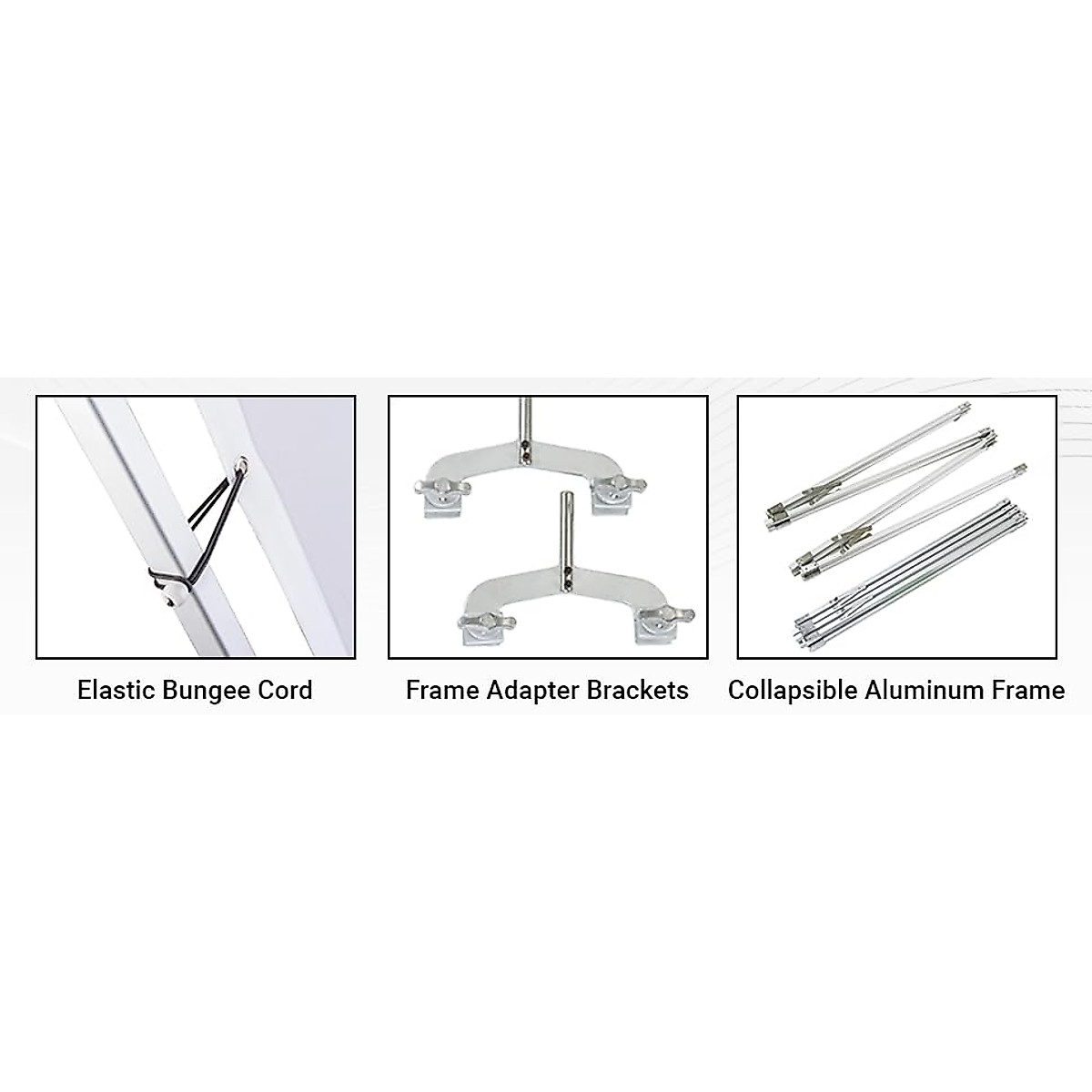 Elastic Bungee Cord

Frame Adapter Brackets

Collapsible Aluminum Frame