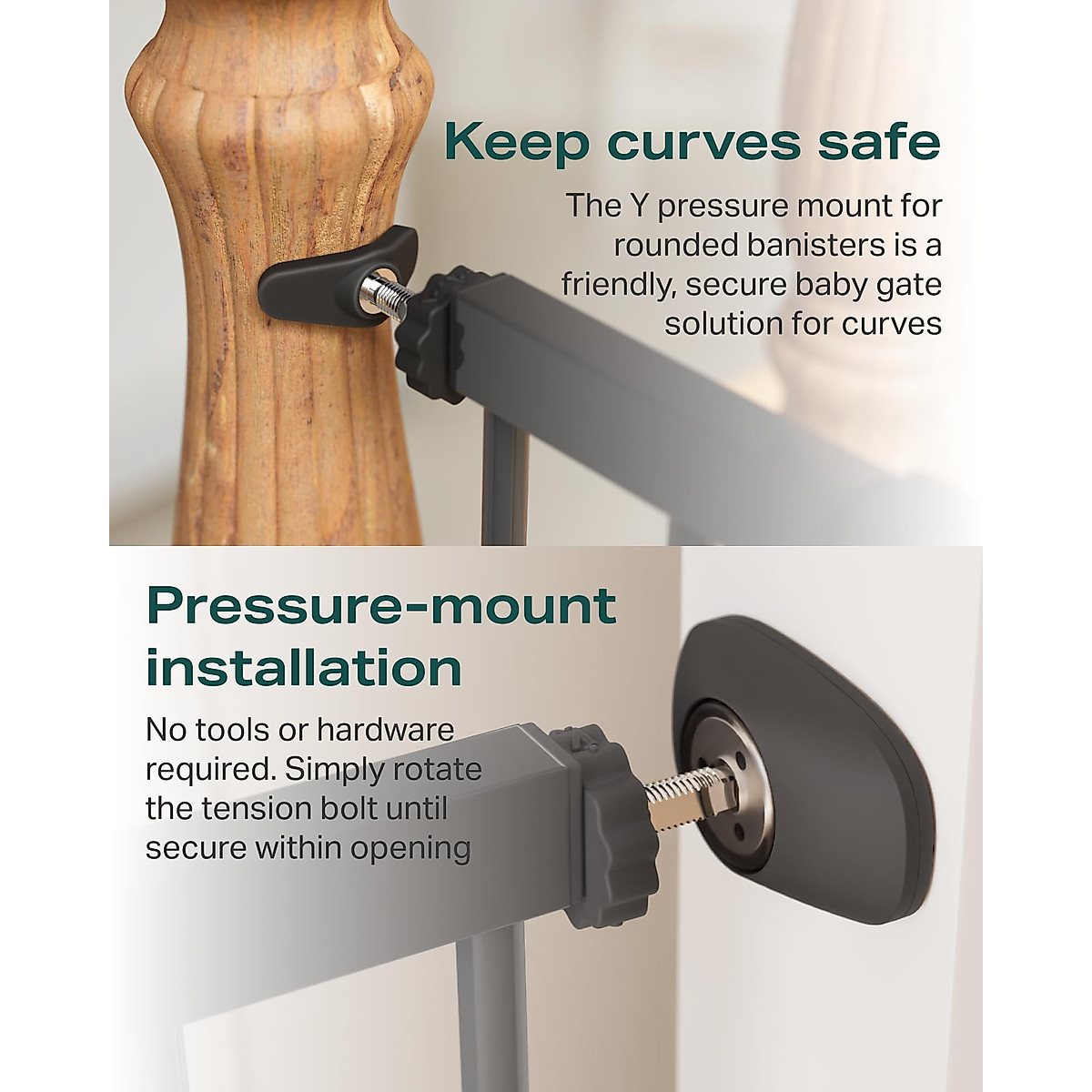 Keep curves safe

The Y pressure mount for rounded banisters is a friendly, secure baby gate solution for curves

Pressure-mount installation

No tools or hardware required. Simply rotate the tension bolt until secure within opening