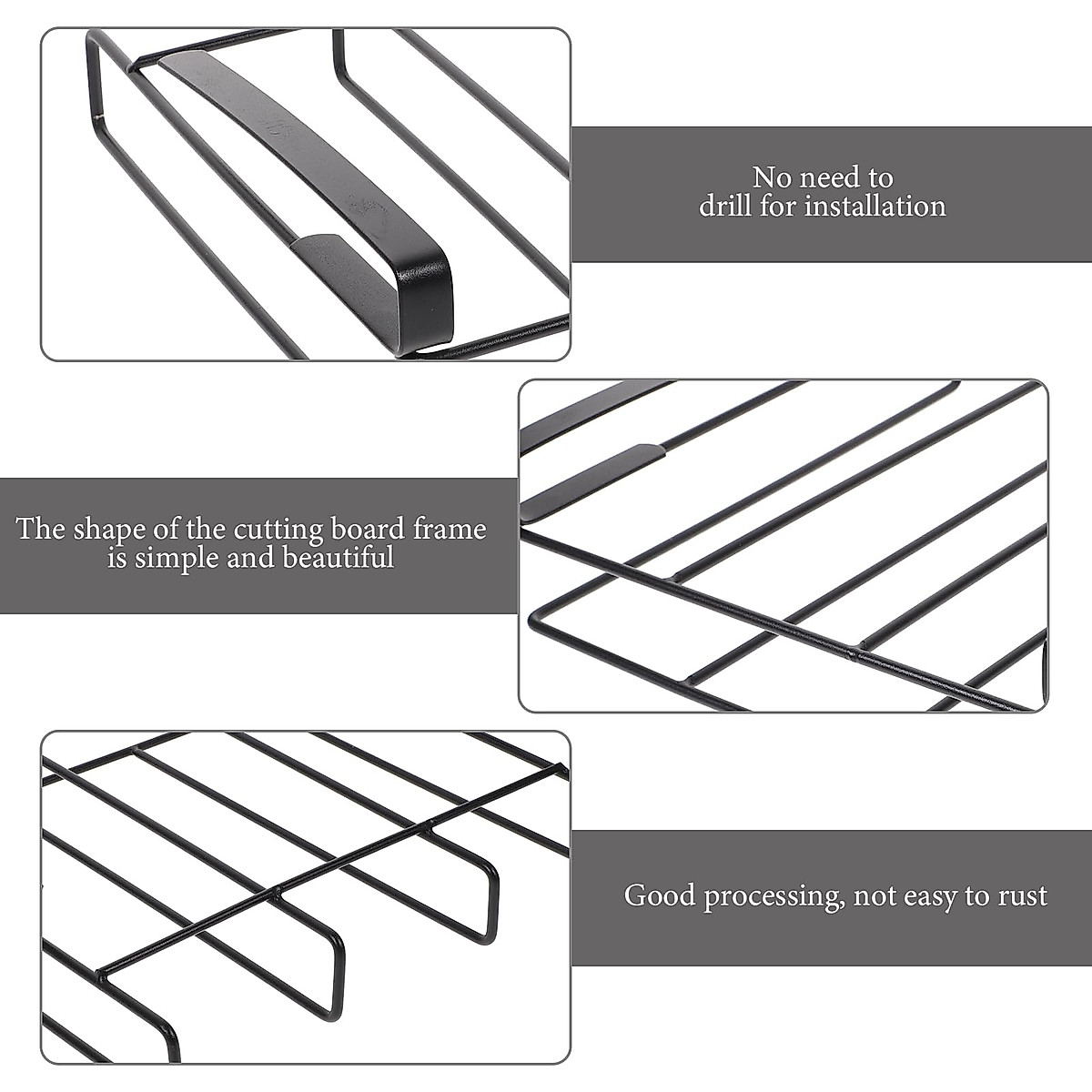 No need to drill for installation

The shape of the cutting board frame is simple and beautiful

Good processing, not easy to rust