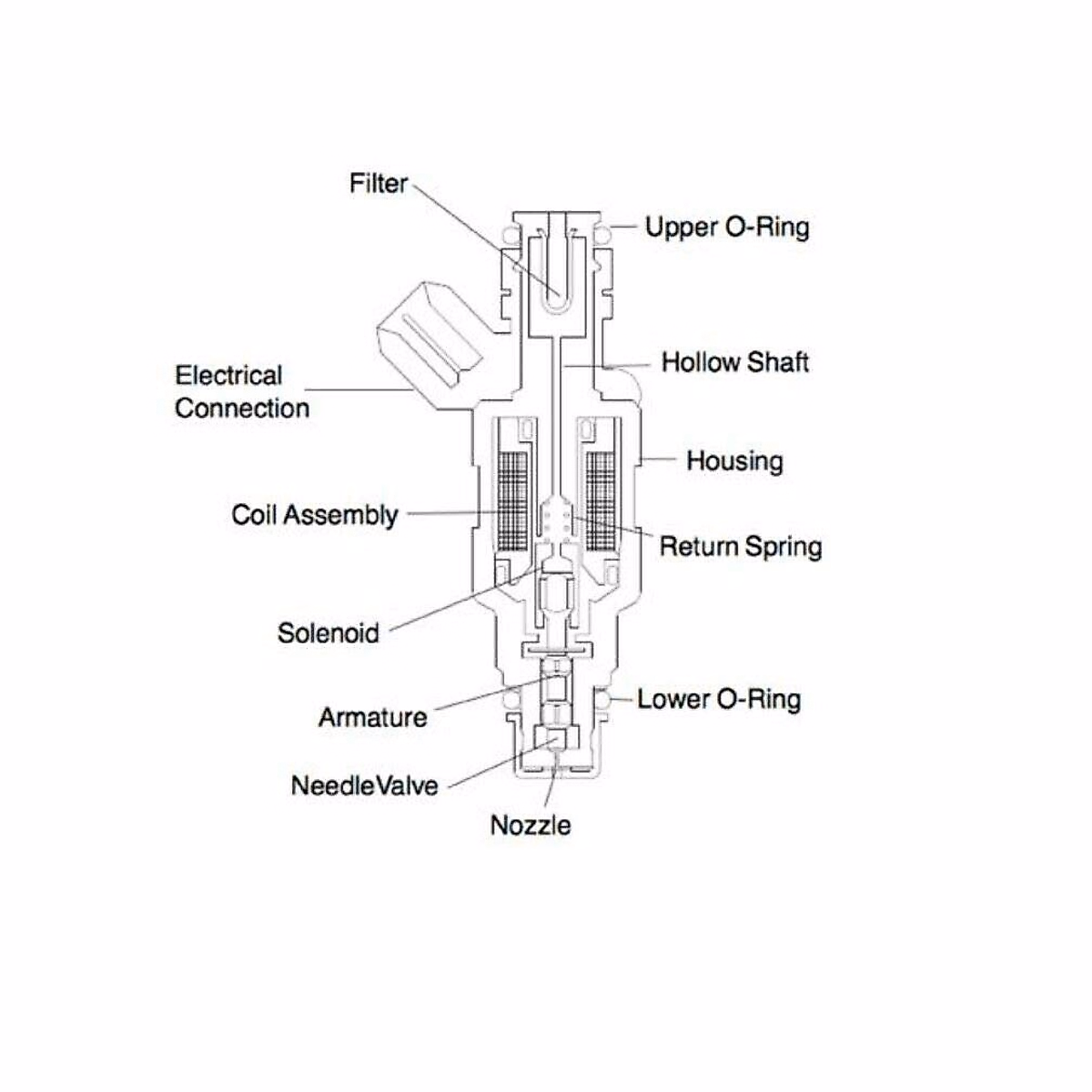 Filter
Upper O-Ring
Electrical Connection
Hollow Shaft
Housing
Coil Assembly
Return Spring
Solenoid
Armature
Lower O-Ring
NeedleValve
Nozzle