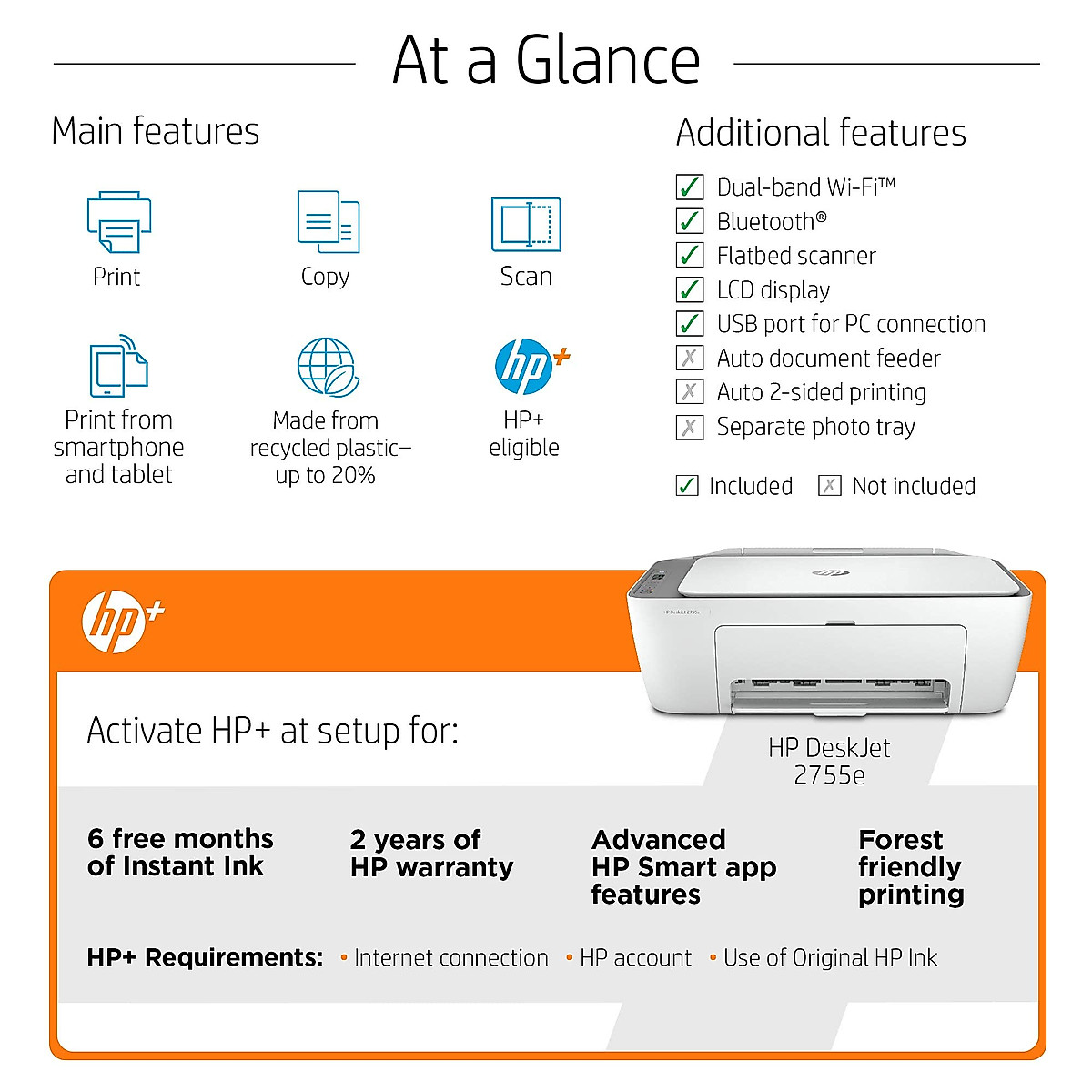 At a Glance

Main features

Print

Copy

Scan

Print from smartphone and tablet

Made from recycled plastic– up to 20%

hp+

HP+ eligible

Additional features

✓ Dual-band Wi-Fi™
✓ Bluetooth®
✓ Flatbed scanner
✓ LCD display
✓ USB port for PC connection
✗ Auto document feeder
✗ Auto 2-sided printing
✗ Separate photo tray

✓ Included ✗ Not included

hp+

hp

HP DeskJet 2755e

Activate HP+ at setup for:

HP DeskJet 2755e

6 free months of Instant Ink

2 years of HP warranty

Advanced HP Smart app features

Forest friendly printing

HP+ Requirements: • Internet connection • HP account • Use of Original HP Ink