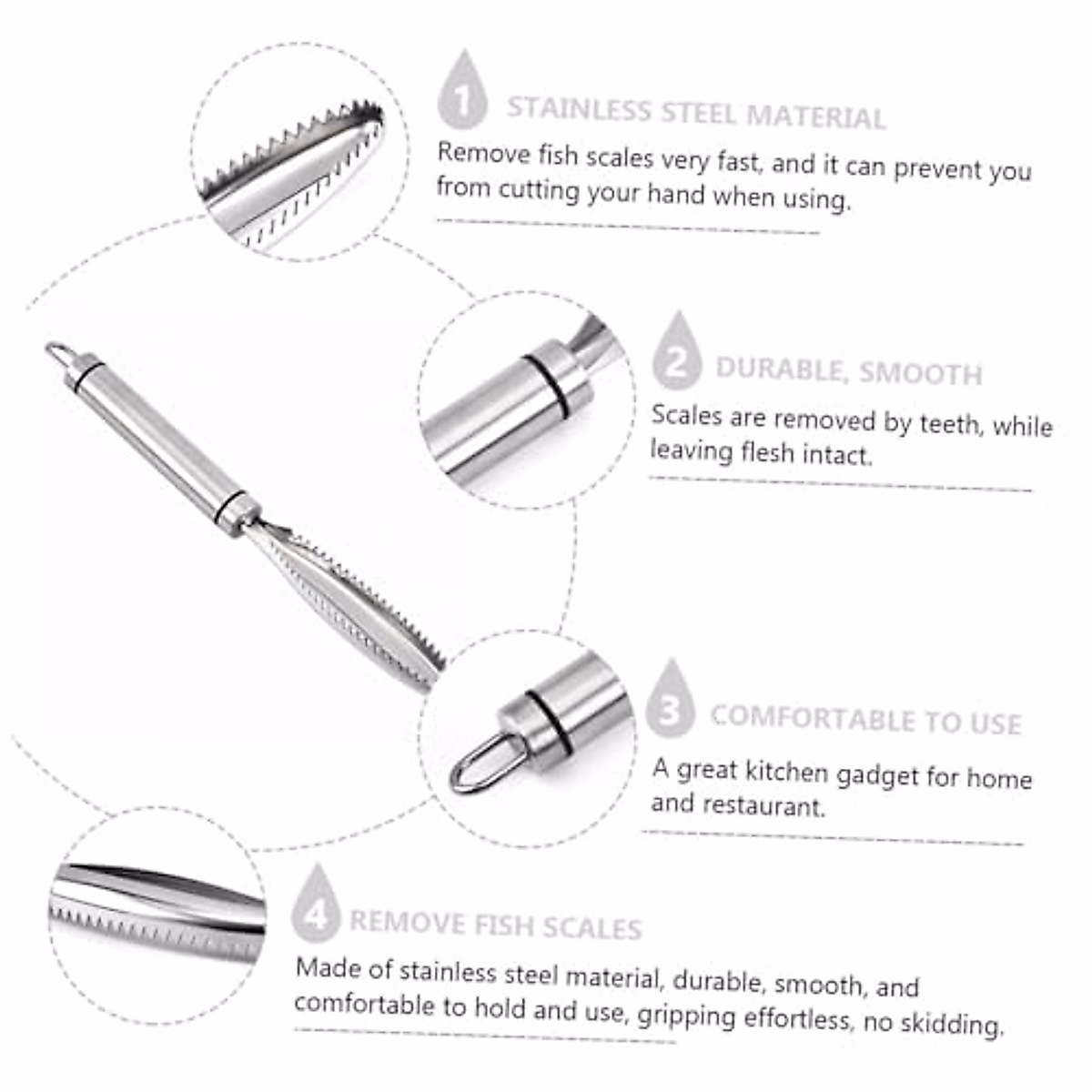 1 STAINLESS STEEL MATERIAL

Remove fish scales very fast, and it can prevent you from cutting your hand when using.

2 DURABLE, SMOOTH

Scales are removed by teeth, while leaving flesh intact.

3 COMFORTABLE TO USE

A great kitchen gadget for home and restaurant.

4 REMOVE FISH SCALES

Made of stainless steel material, durable, smooth, and comfortable to hold and use, gripping effortless, no skidding.