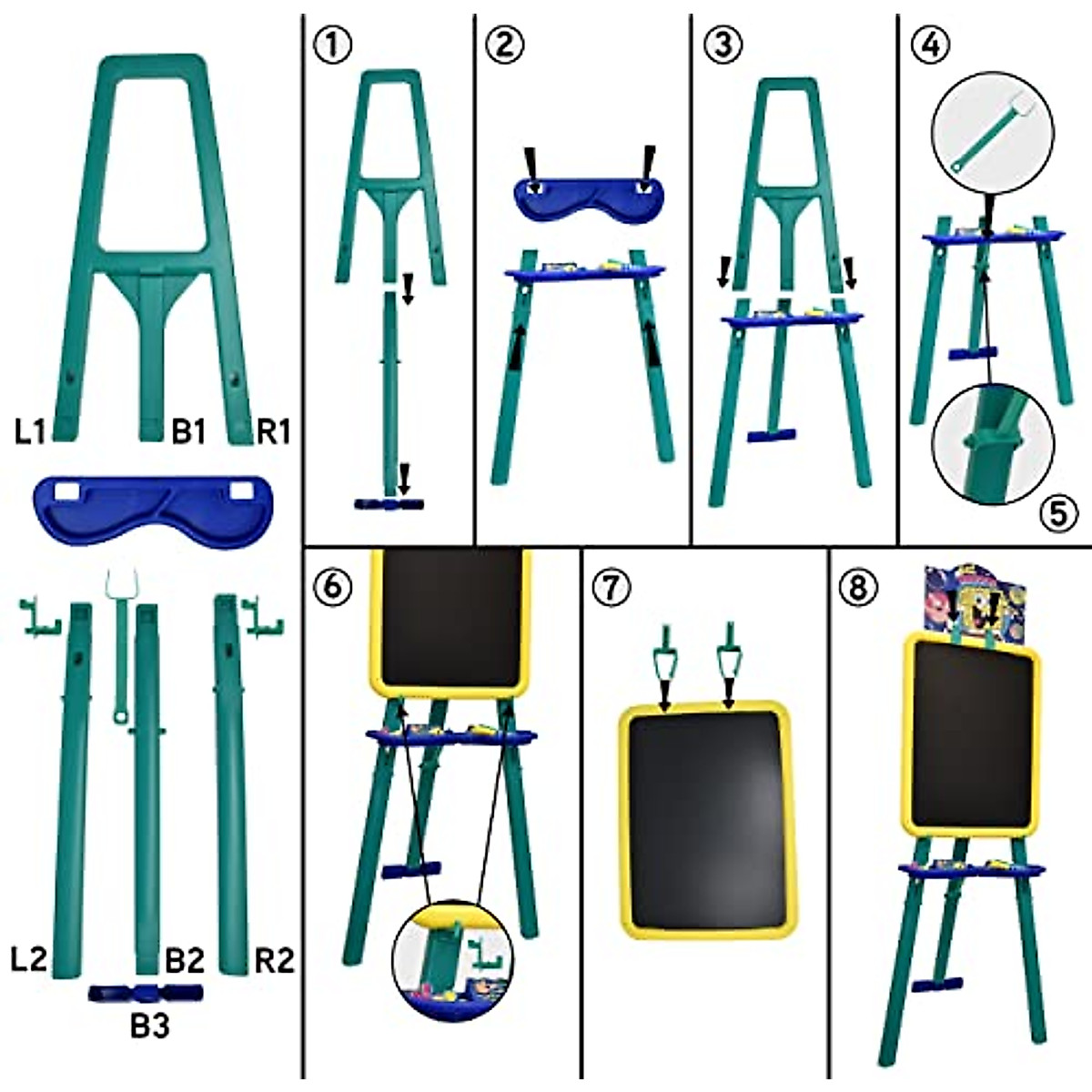 L1
B1
R1
L2
B2
R2
B3
①
②
③
④
⑤
⑥
⑦
⑧