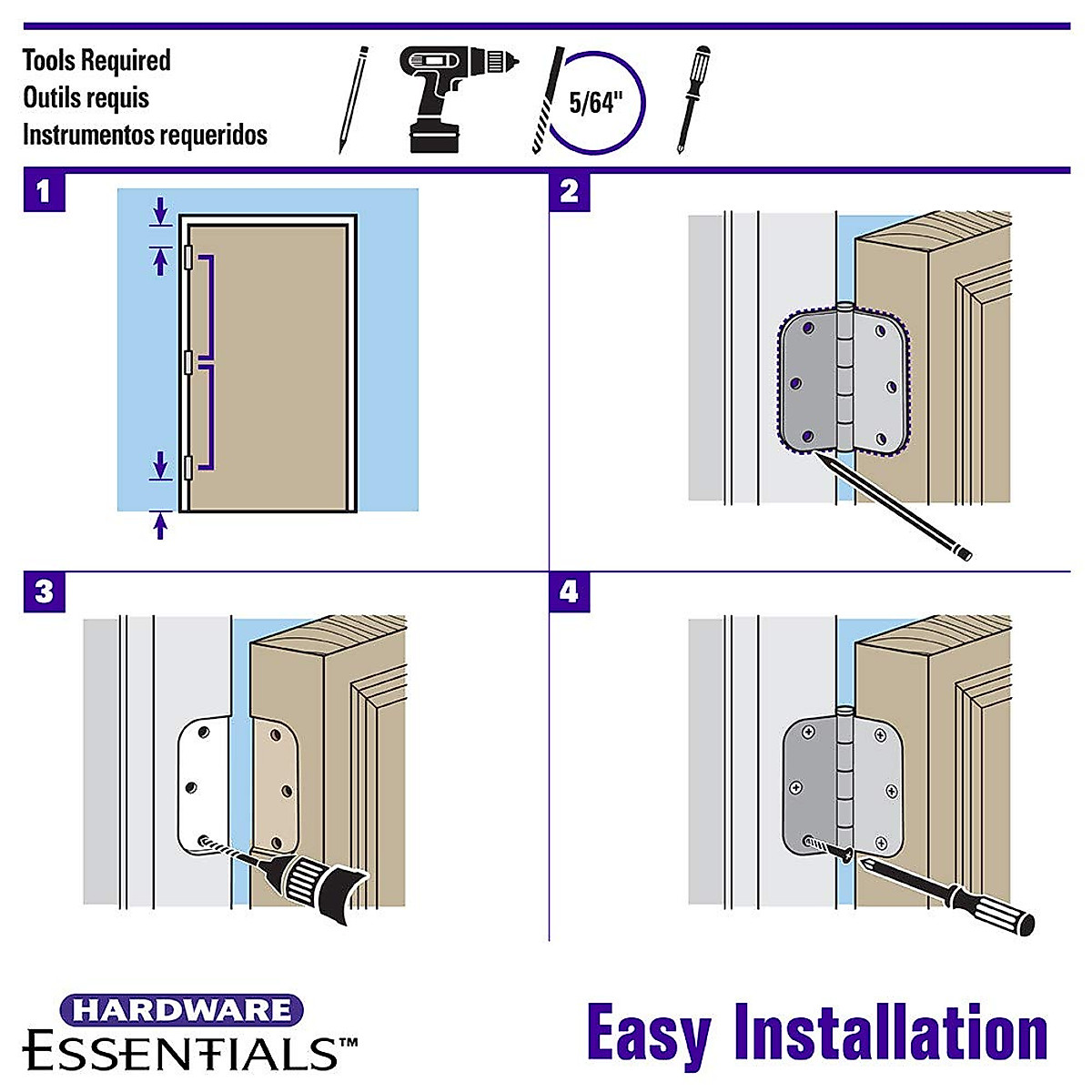 Tools Required
Outils requis
Instrumentos requeridos

5/64"

1

2

3

4

HARDWARE
ESSENTIALS™

Easy Installation