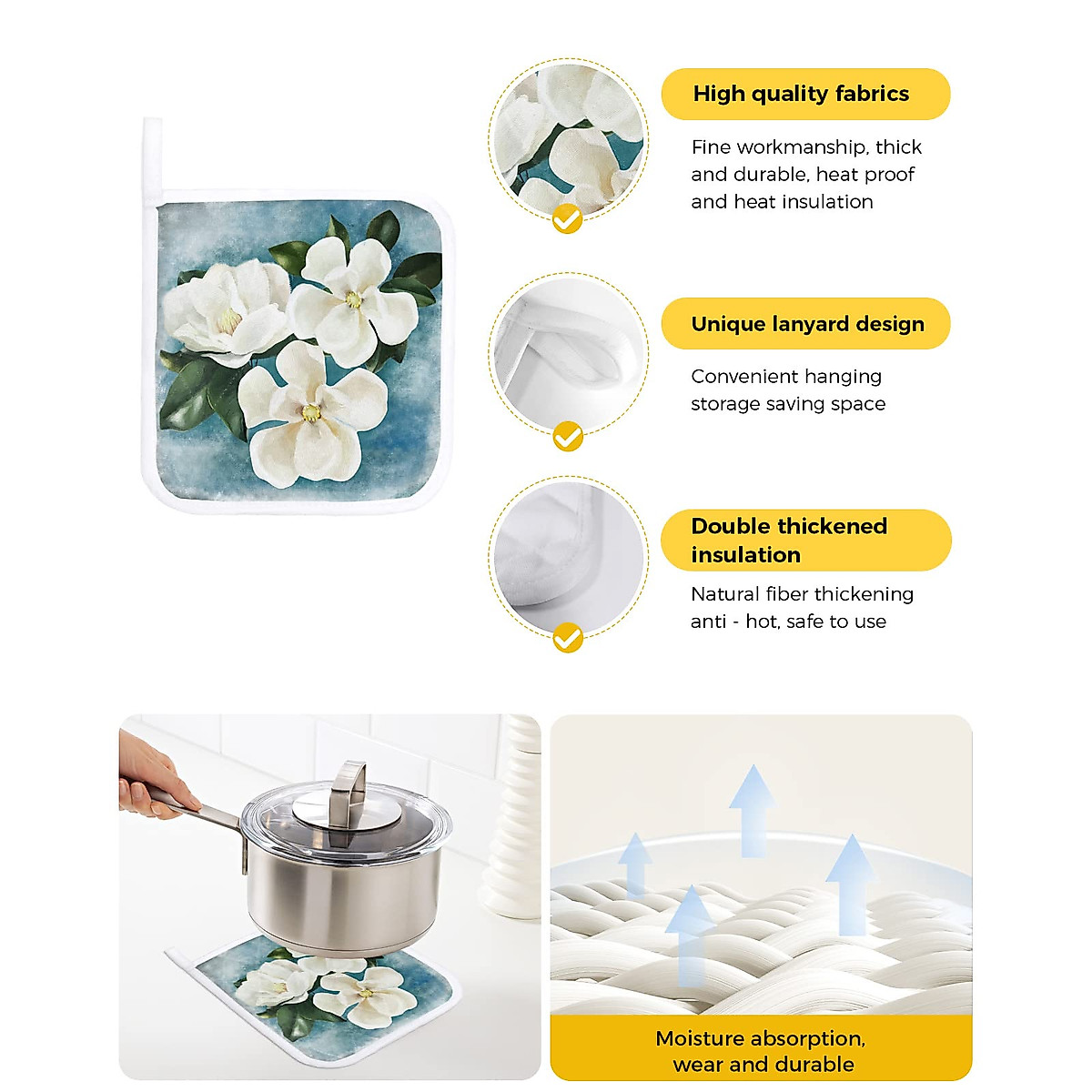 High quality fabrics

Fine workmanship, thick and durable, heat proof and heat insulation

Unique lanyard design

Convenient hanging storage saving space

Double thickened insulation

Natural fiber thickening anti - hot, safe to use

Moisture absorption, wear and durable