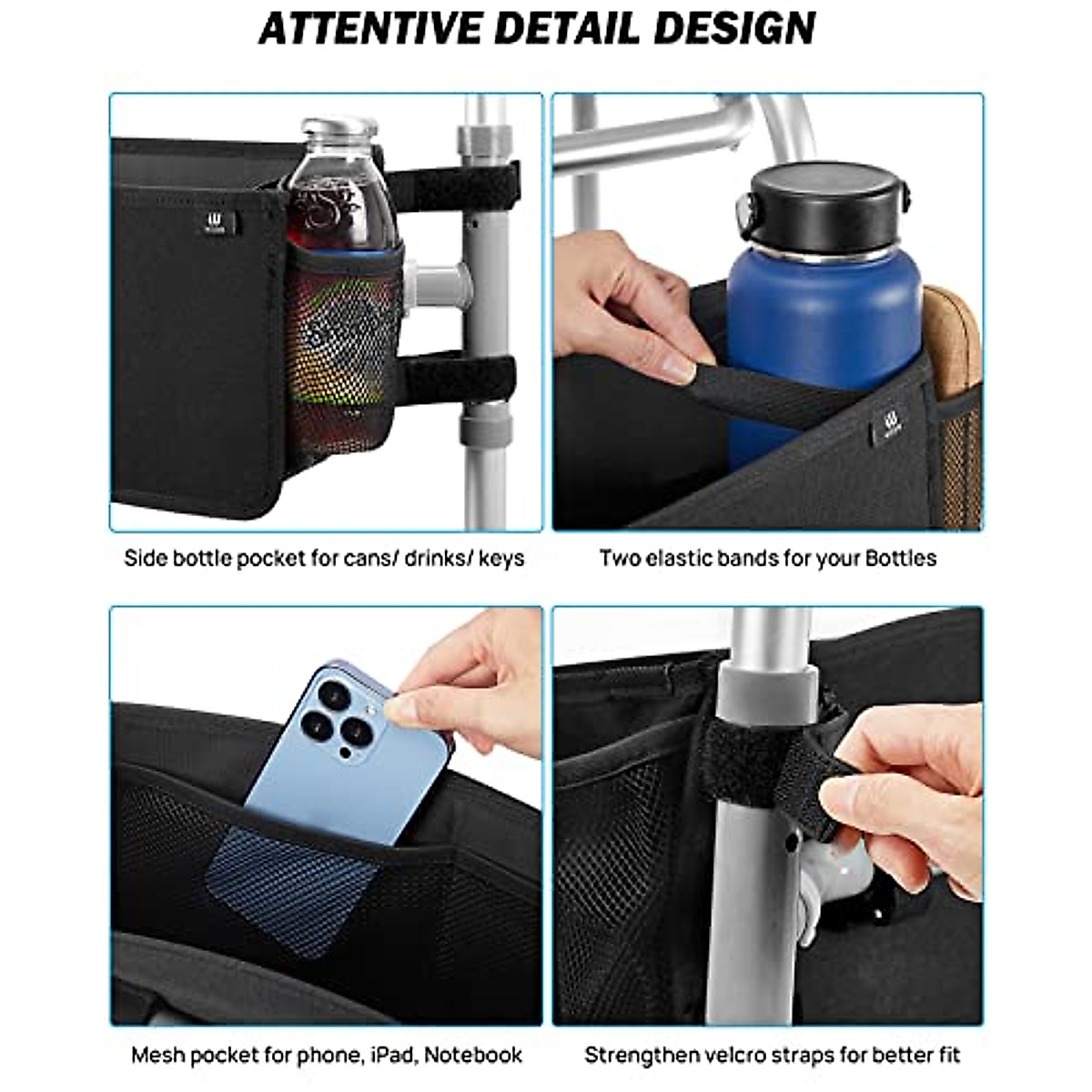 ATTENTIVE DETAIL DESIGN

Side bottle pocket for cans/ drinks/ keys

Two elastic bands for your Bottles

Mesh pocket for phone, iPad, Notebook

Strengthen velcro straps for better fit