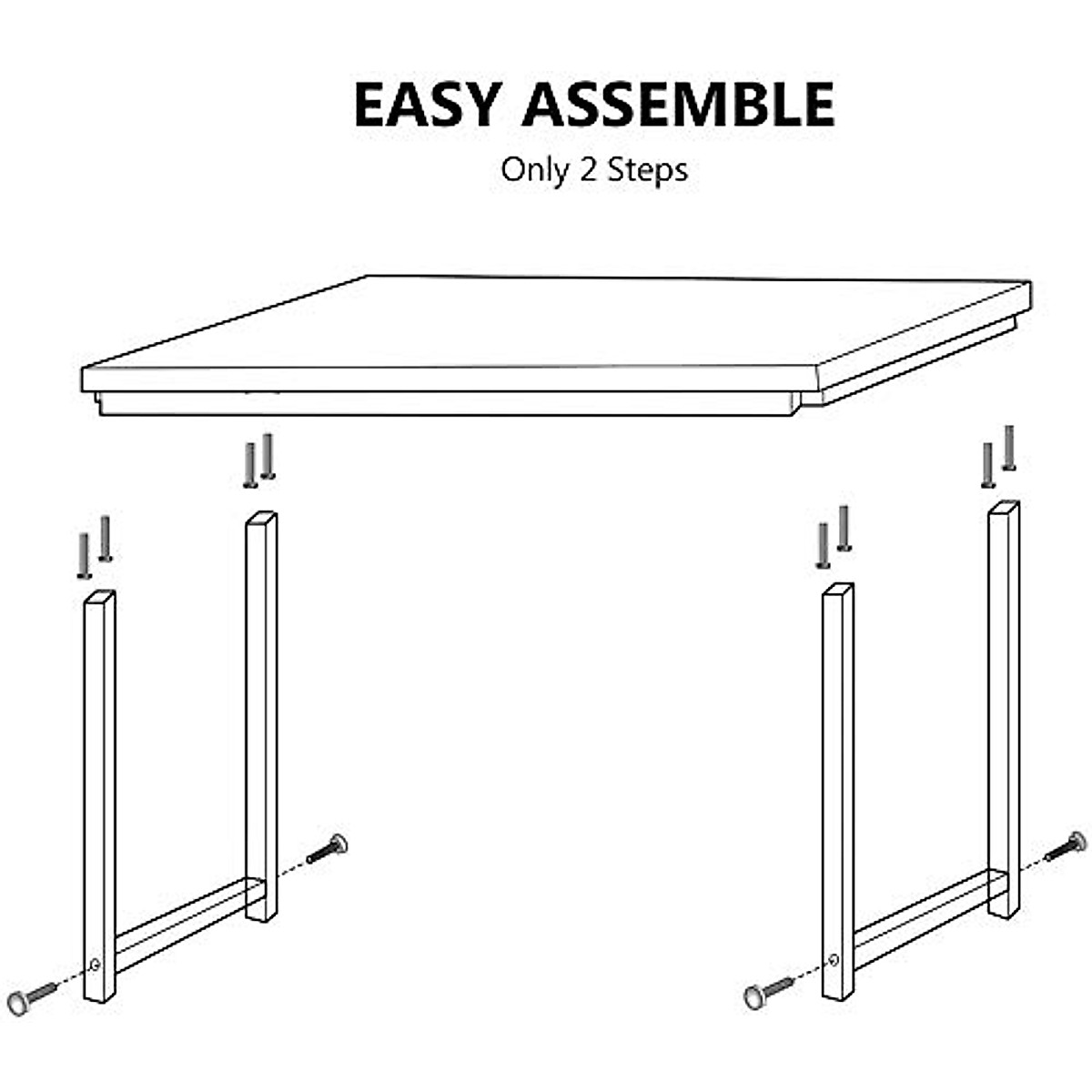 EASY ASSEMBLE

Only 2 Steps