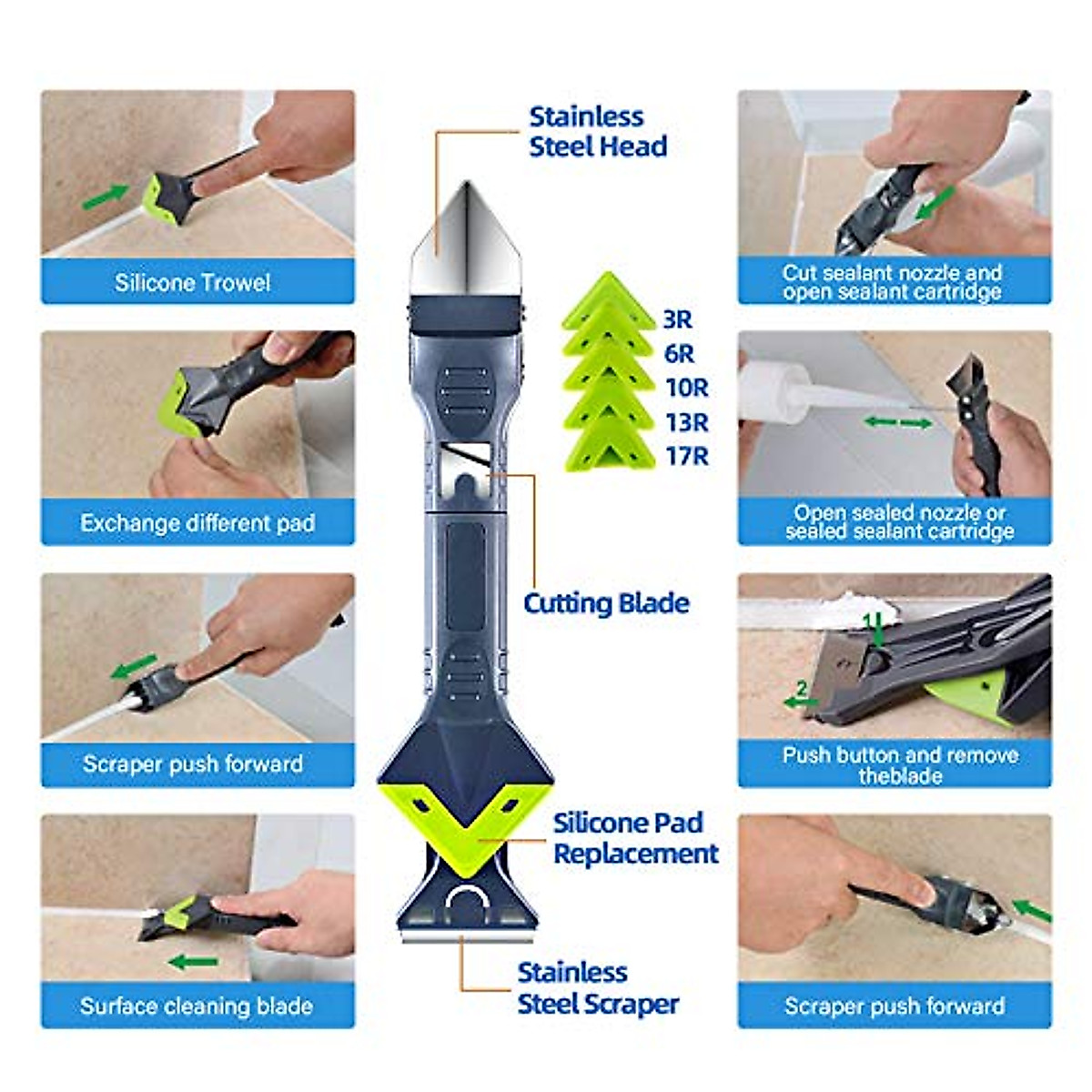 Silicone Trowel

Exchange different pad

Scraper push forward

Surface cleaning blade

Stainless Steel Head

3R
6R
10R
13R
17R

Cutting Blade

Silicone Pad Replacement

Stainless Steel Scraper

Cut sealant nozzle and open sealant cartridge

Open sealed nozzle or sealed sealant cartridge

1
2

Push button and remove theblade

Scraper push forward