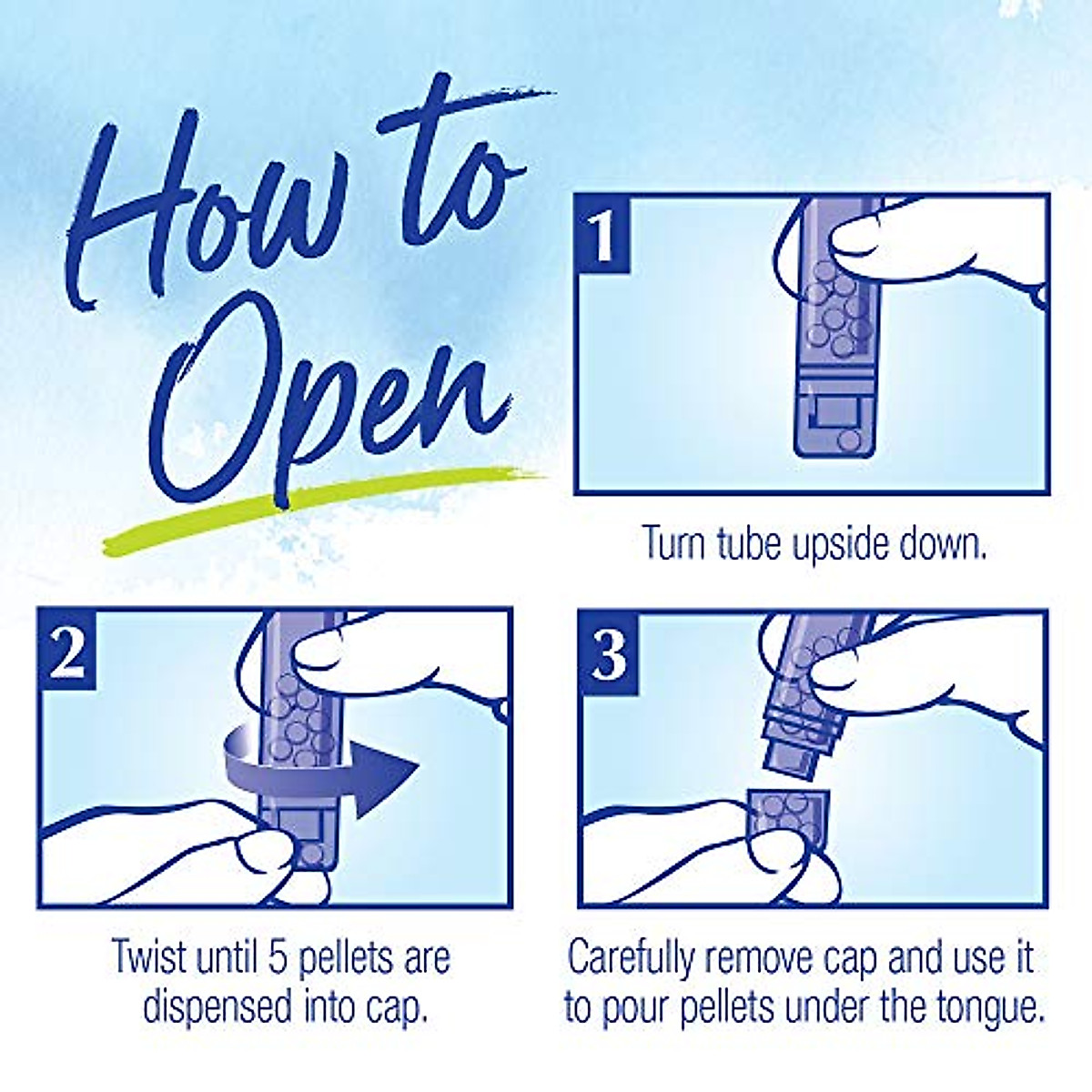 How to Open

1

Turn tube upside down.

2

Twist until 5 pellets are dispensed into cap.

3

Carefully remove cap and use it to pour pellets under the tongue.