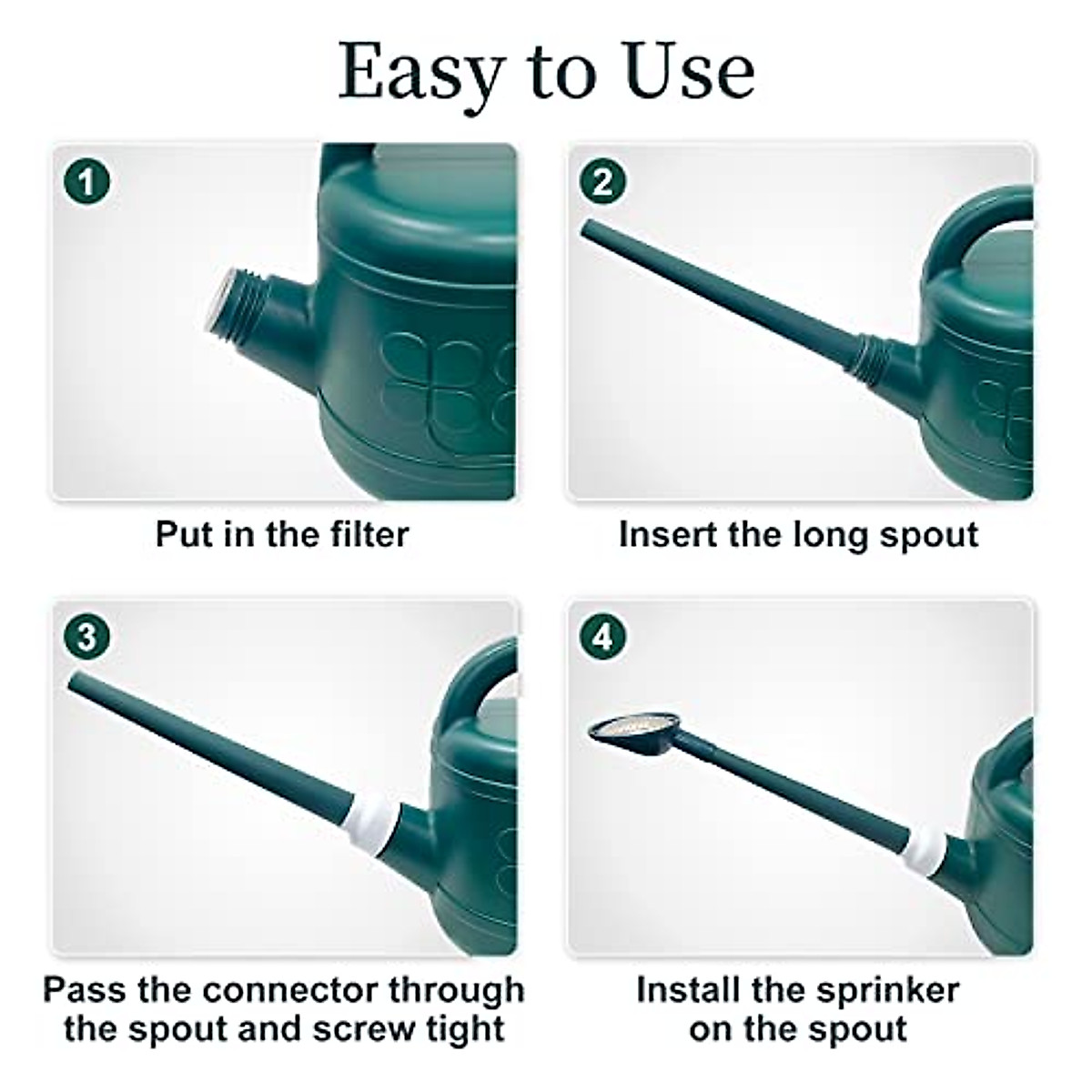 Easy to Use

1

Put in the filter

2

Insert the long spout

3

Pass the connector through the spout and screw tight

4

Install the sprinker on the spout