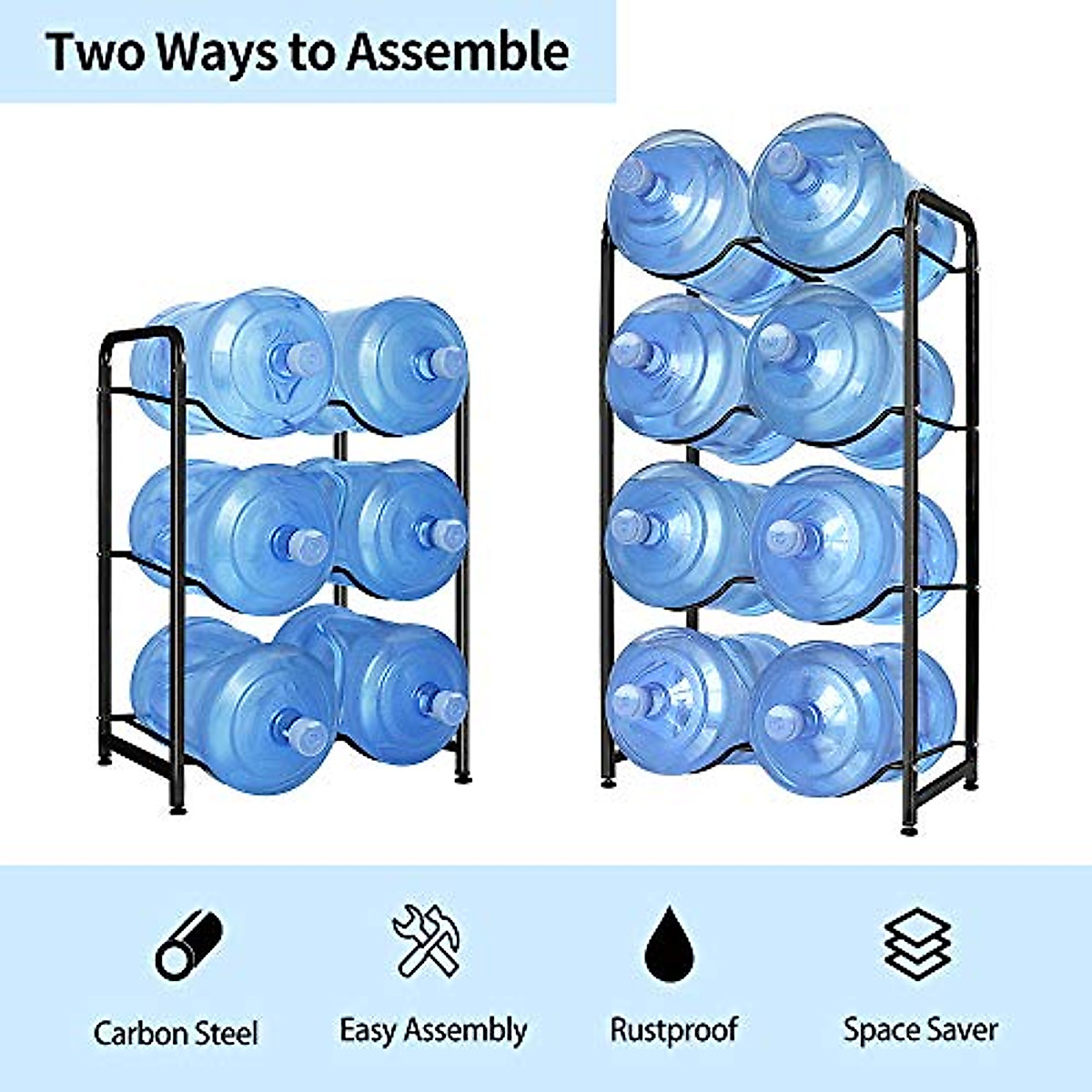 Two Ways to Assemble

Carbon Steel

Easy Assembly

Rustproof

Space Saver