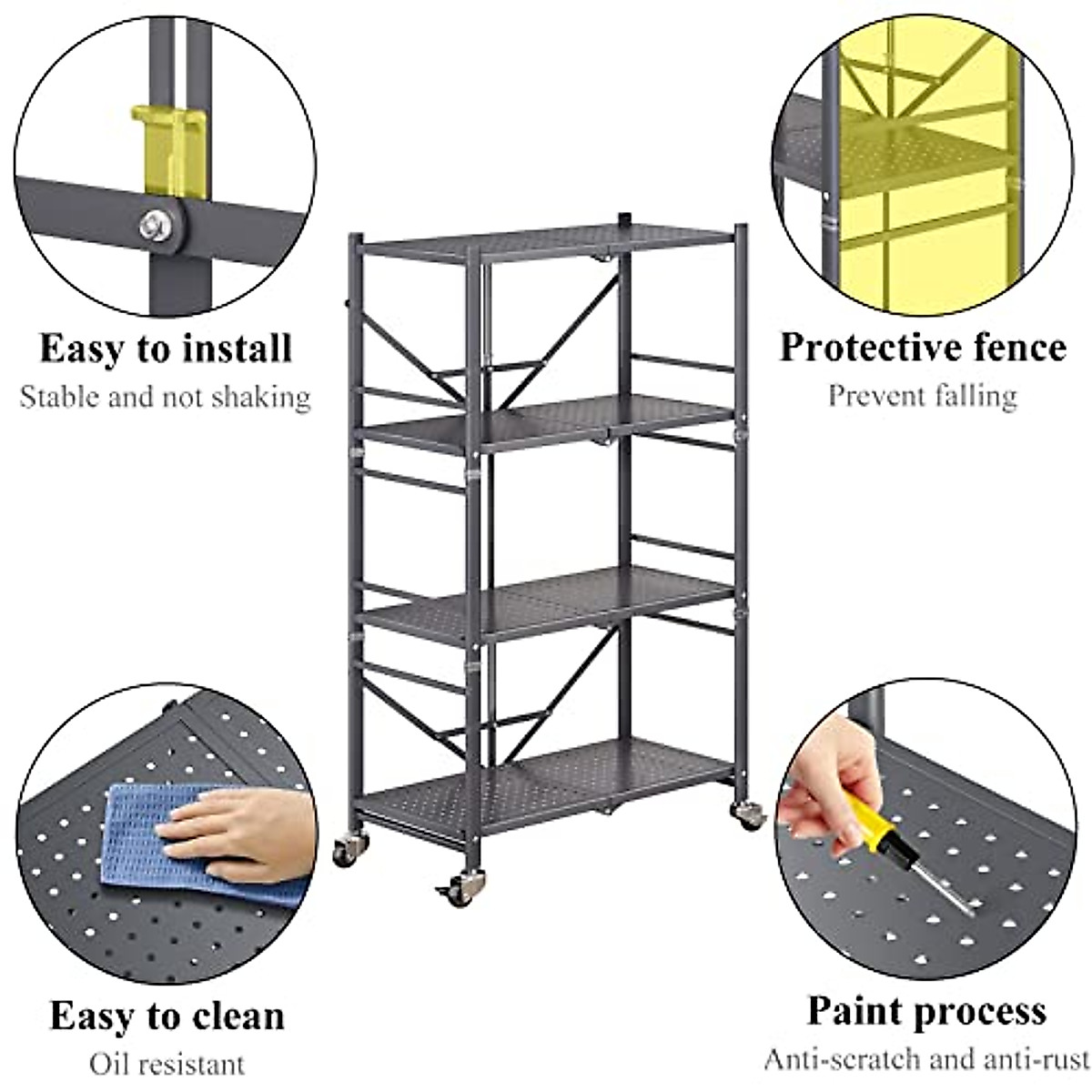 Easy to install
Stable and not shaking

Protective fence
Prevent falling

Easy to clean
Oil resistant

Paint process
Anti-scratch and anti-rust