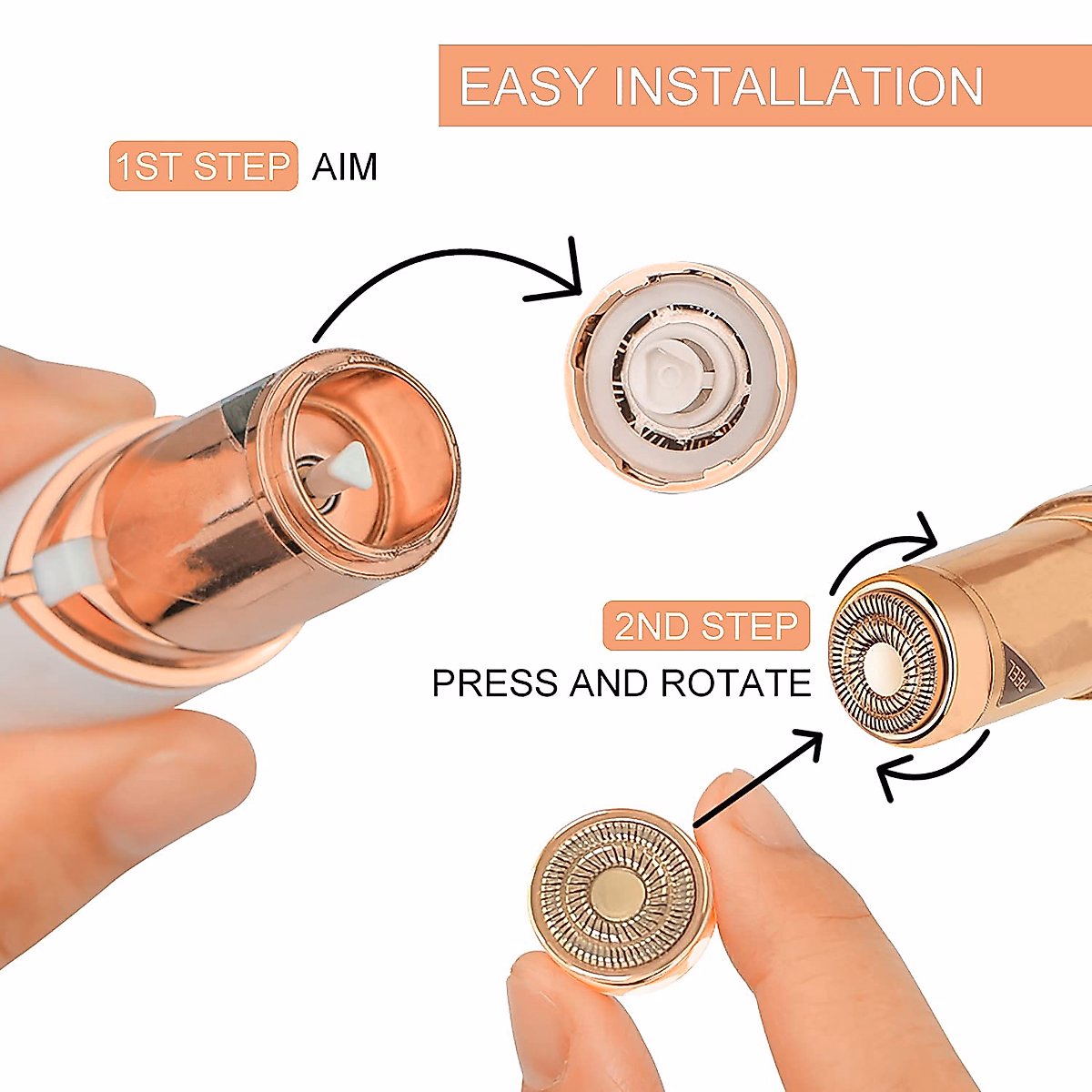 EASY INSTALLATION

1ST STEP AIM

2ND STEP
PRESS AND ROTATE

PEEL