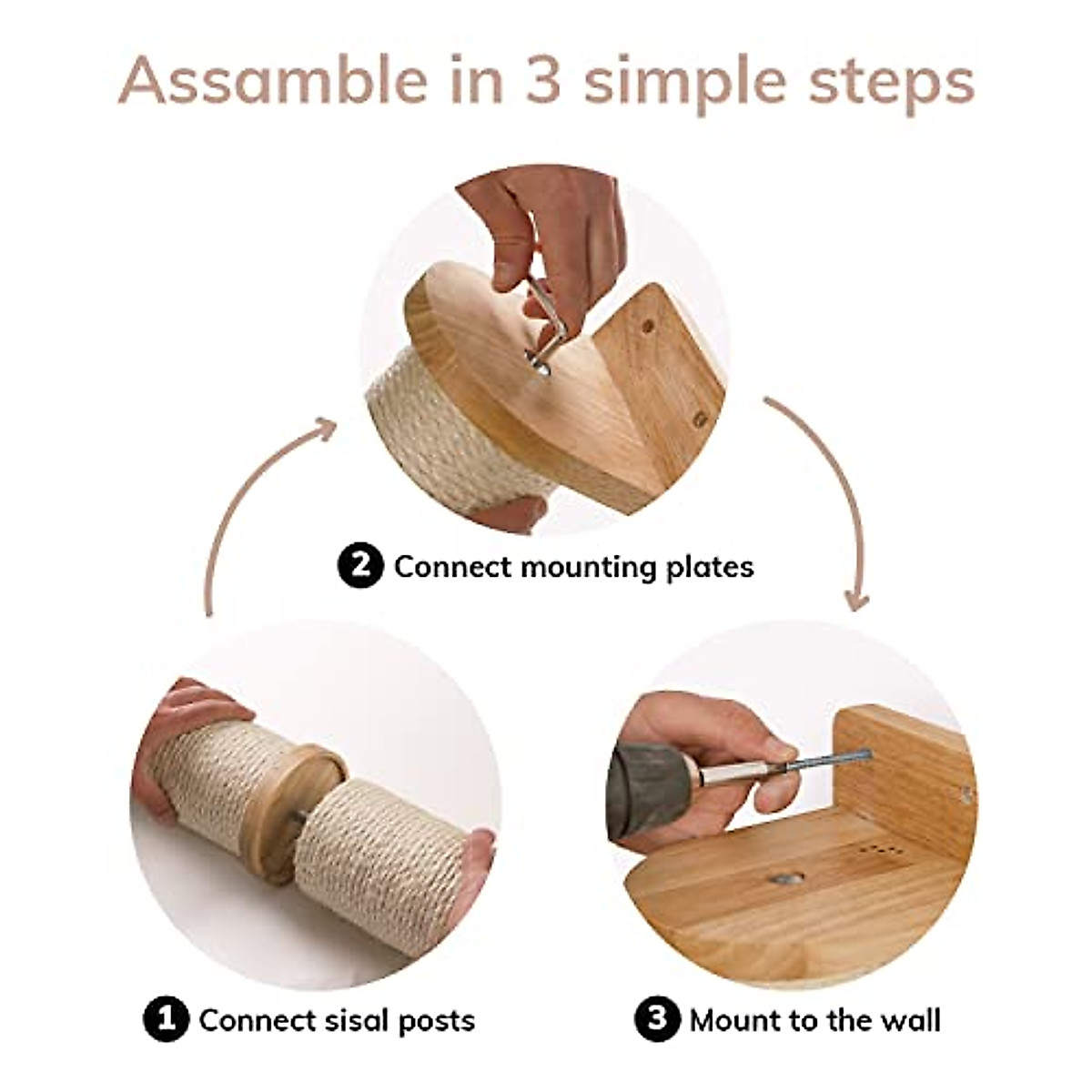 Assamble in 3 simple steps

2 Connect mounting plates

1 Connect sisal posts

3 Mount to the wall