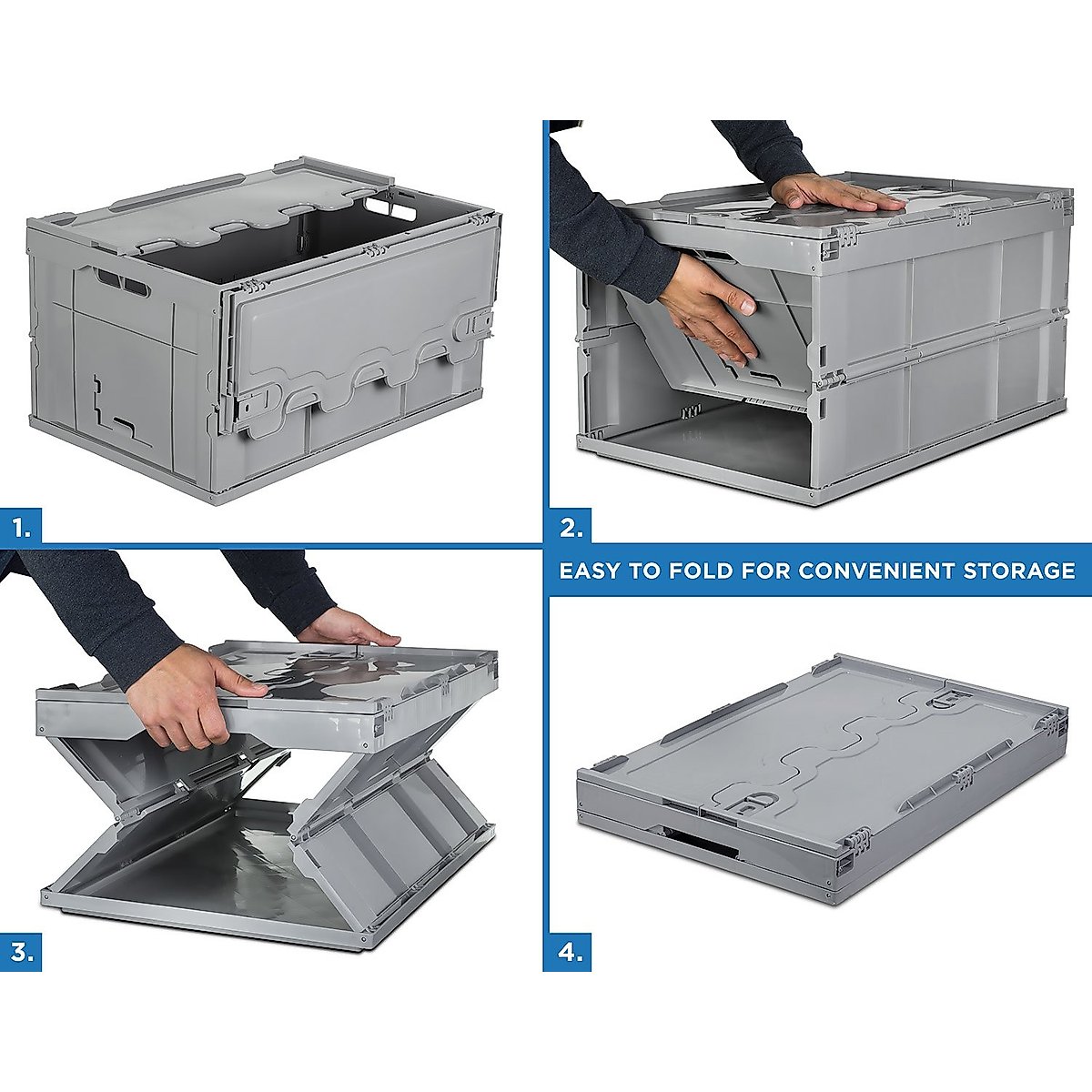 1.

2.

EASY TO FOLD FOR CONVENIENT STORAGE

3.

4.