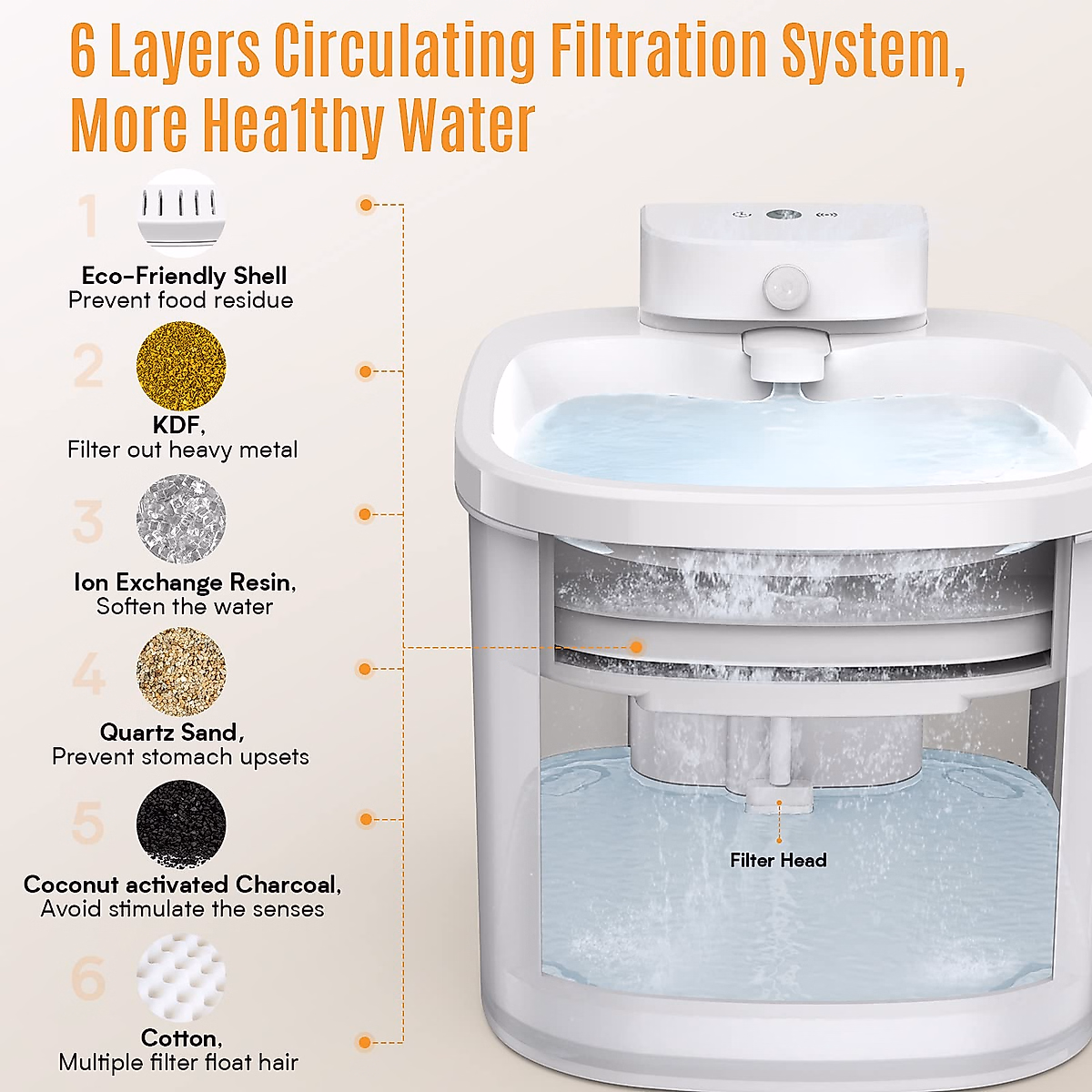 6 Layers Circulating Filtration System, More Hea1thy Water

1

Eco-Friendly Shell
Prevent food residue

2

KDF,
Filter out heavy metal

3

Ion Exchange Resin,
Soften the water

4

Quartz Sand,
Prevent stomach upsets

5

Coconut activated Charcoal,
Avoid stimulate the senses

6

Cotton,
Multiple filter float hair

Filter Head