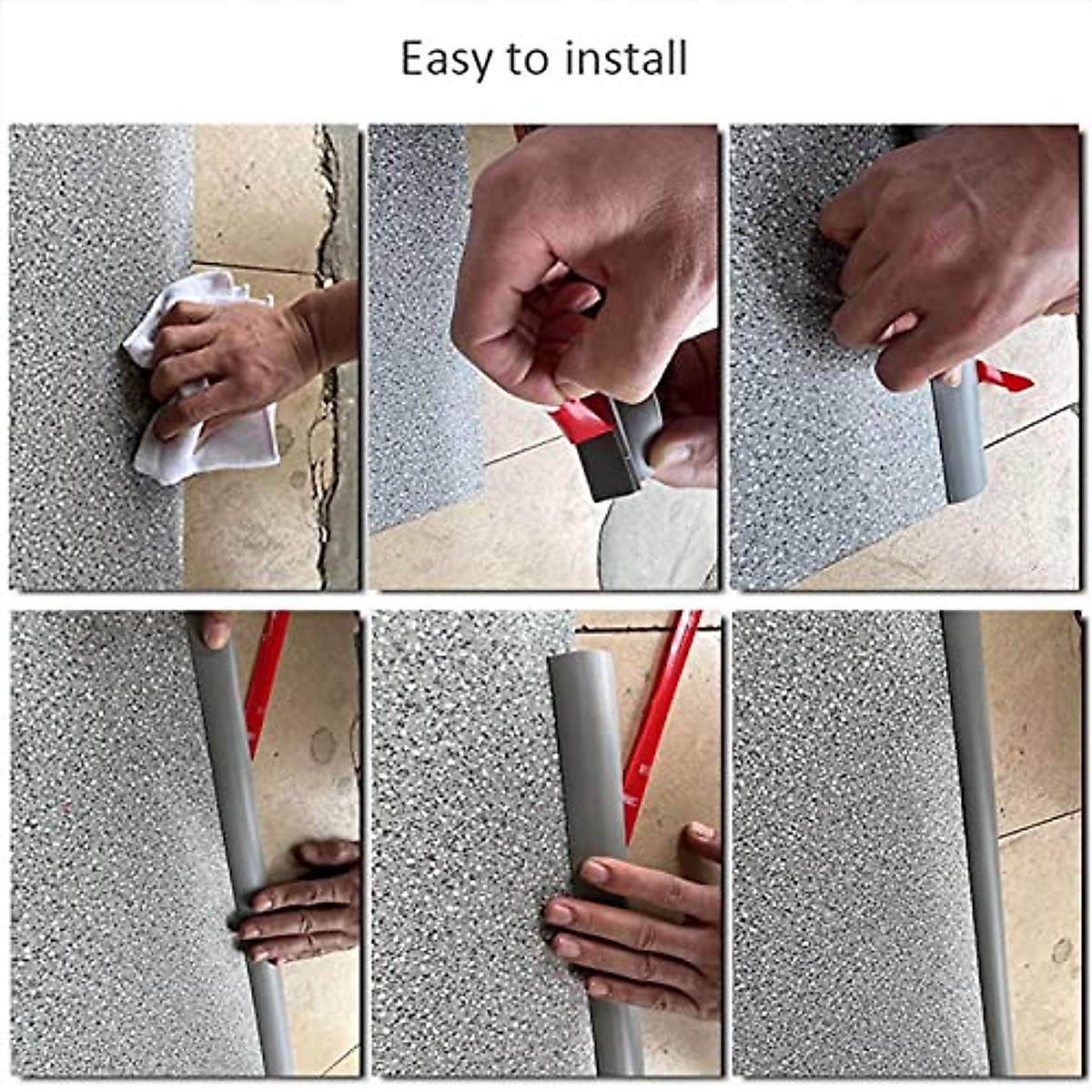 Easy to install