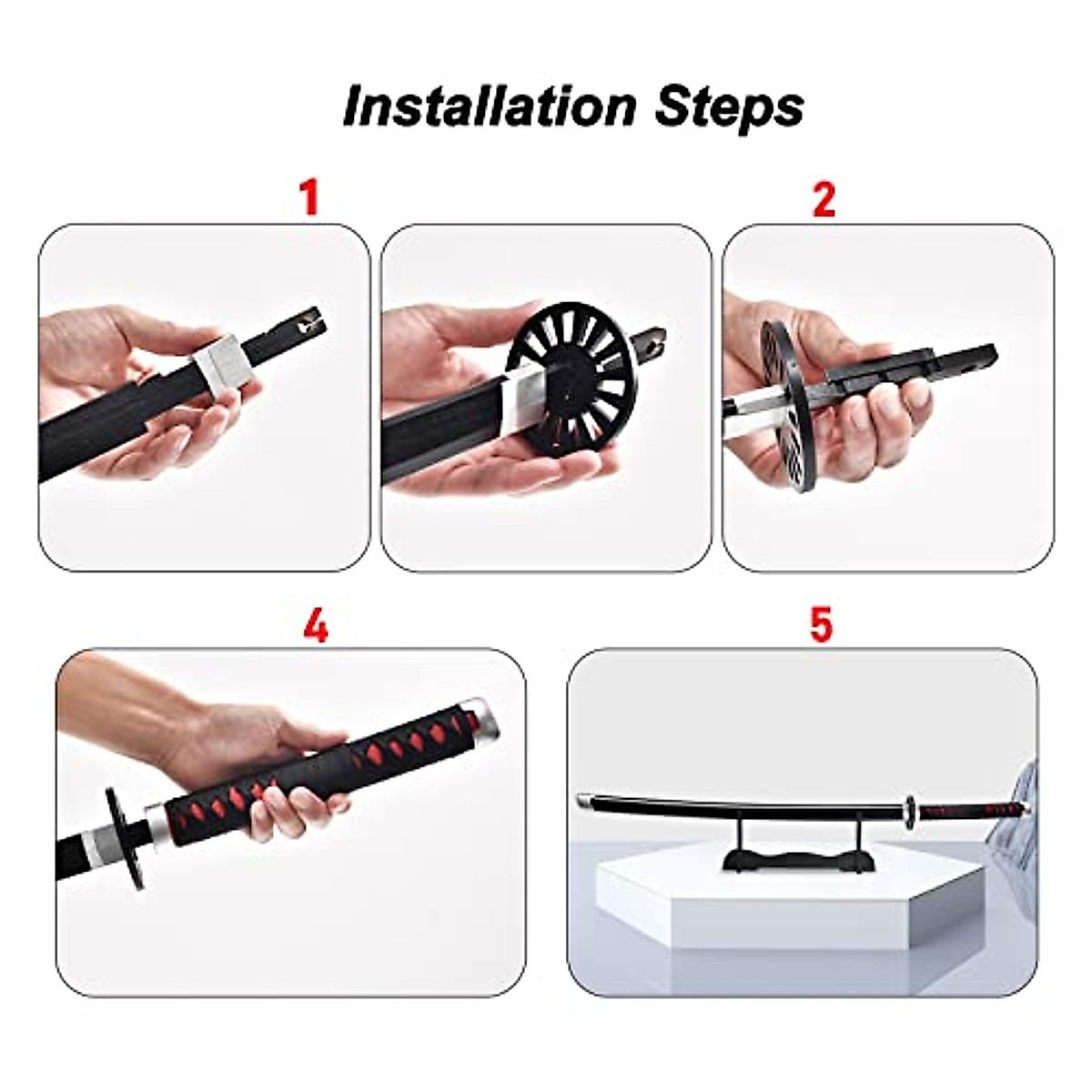 Installation Steps

1

2

4

5