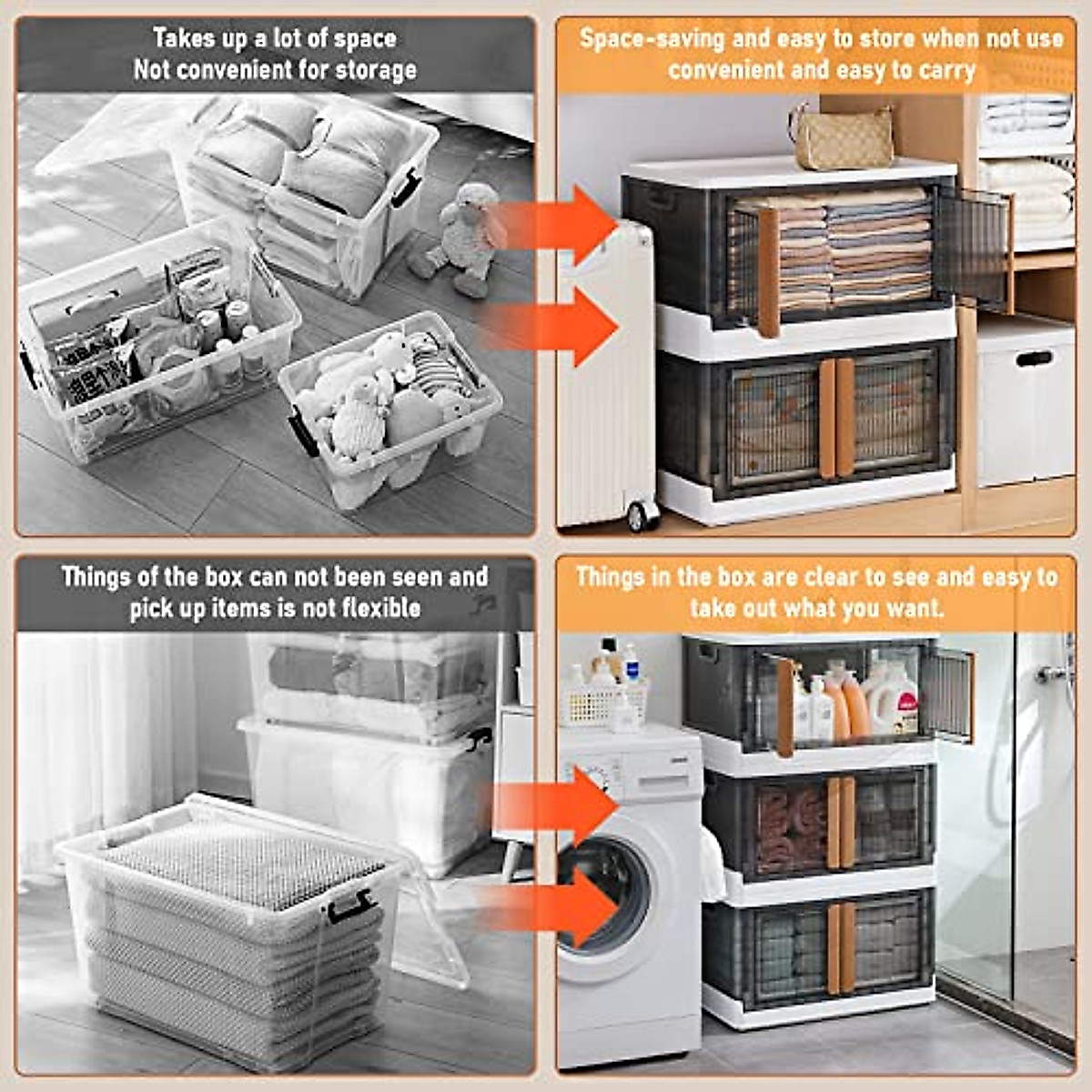 Takes up a lot of space
Not convenient for storage

Space-saving and easy to store when not use
convenient and easy to carry

Things of the box can not been seen and pick up items is not flexible

Things in the box are clear to see and easy to take out what you want.