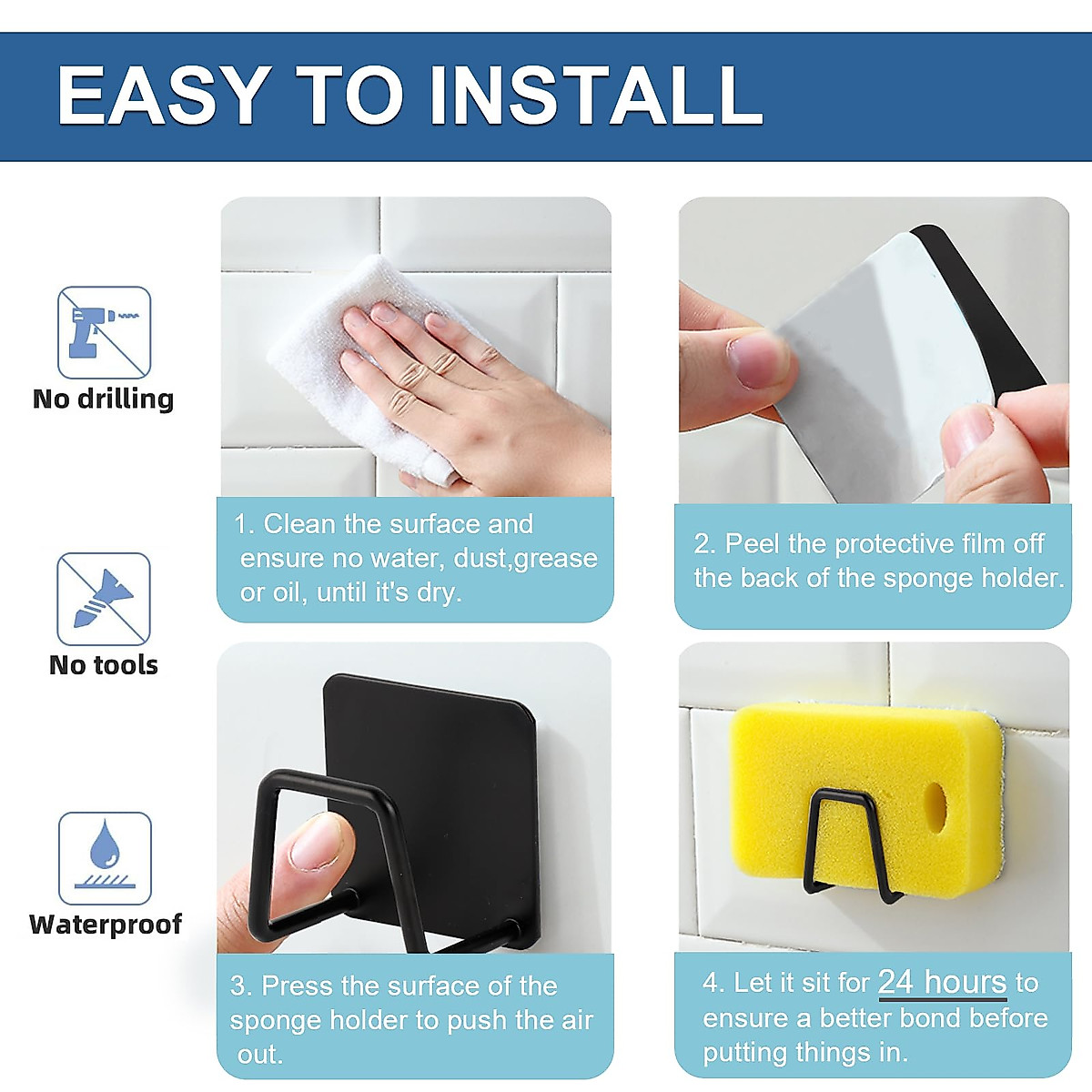 EASY TO INSTALL

No drilling

No tools

Waterproof

1. Clean the surface and ensure no water, dust,grease or oil, until it's dry.

2. Peel the protective film off the back of the sponge holder.

3. Press the surface of the sponge holder to push the air out.

4. Let it sit for 24 hours to ensure a better bond before putting things in.