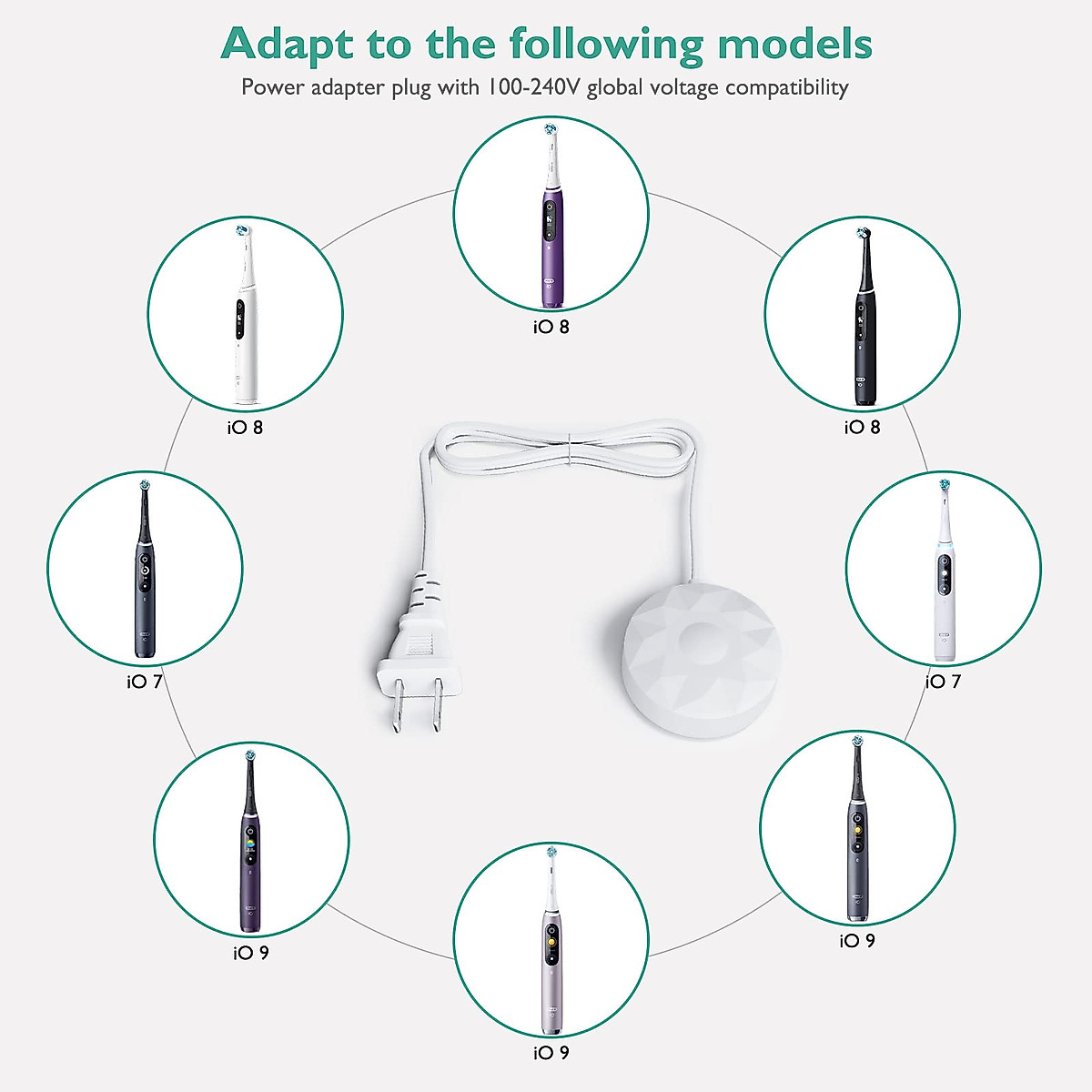 Adapt to the following models

Power adapter plug with 100-240V global voltage compatibility

iO 8

iO 8

iO 8

iO 7

iO 7

iO 9

iO 9

iO 9