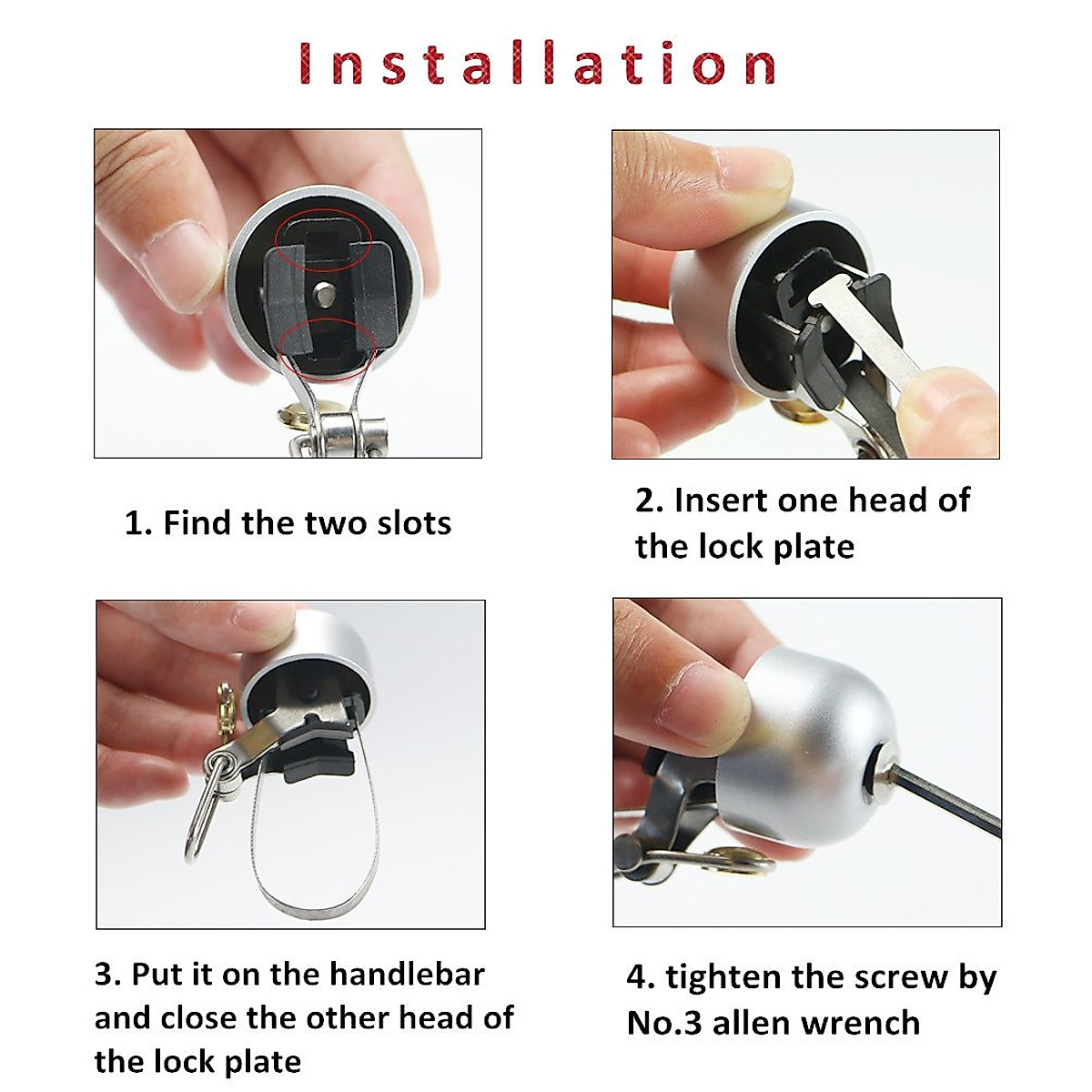 Installation

1. Find the two slots

2. Insert one head of the lock plate

3. Put it on the handlebar and close the other head of the lock plate

4. tighten the screw by No.3 allen wrench