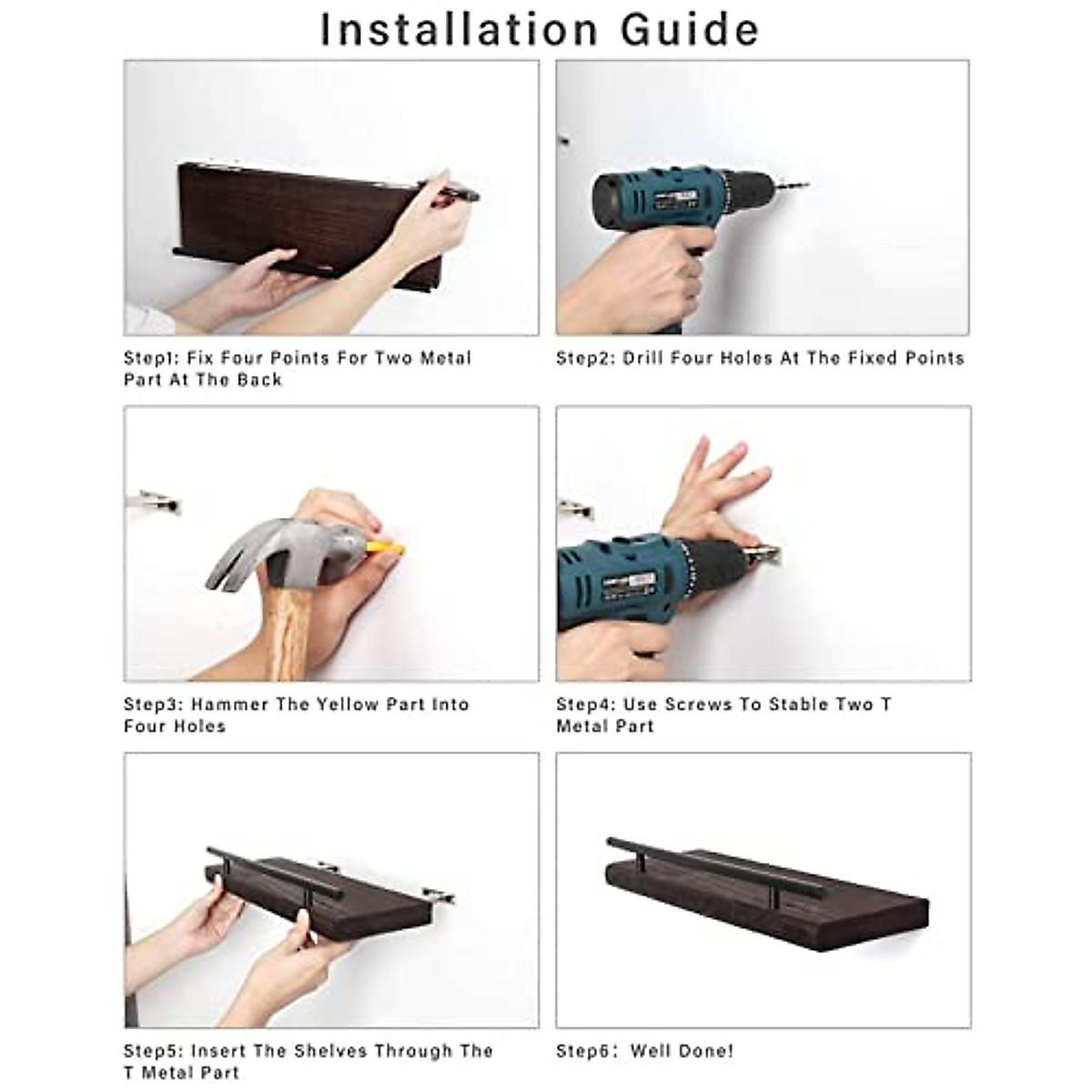 Installation Guide

Step1: Fix Four Points For Two Metal Part At The Back

Step2: Drill Four Holes At The Fixed Points

Step3: Hammer The Yellow Part Into Four Holes

Step4: Use Screws To Stable Two T Metal Part

Step5: Insert The Shelves Through The T Metal Part

Step6: Well Done!