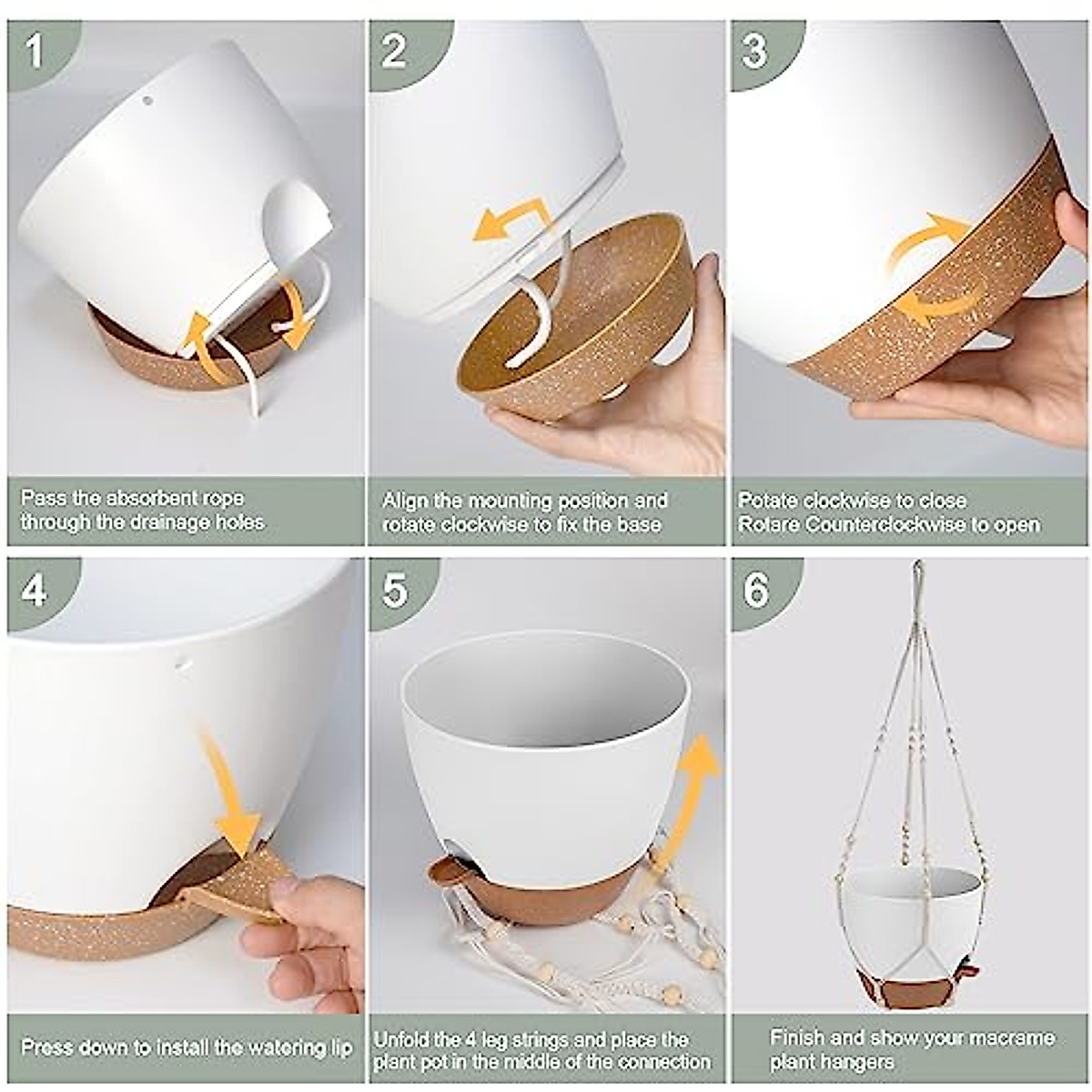 1

Pass the absorbent rope through the drainage holes

2

Align the mounting position and rotate clockwise to fix the base

3

Potate clockwise to close Rotare Counterclockwise to open

4

Press down to install the watering lip

5

Unfold the 4 leg strings and place the plant pot in the middle of the connection

6

Finish and show your macrame plant hangers