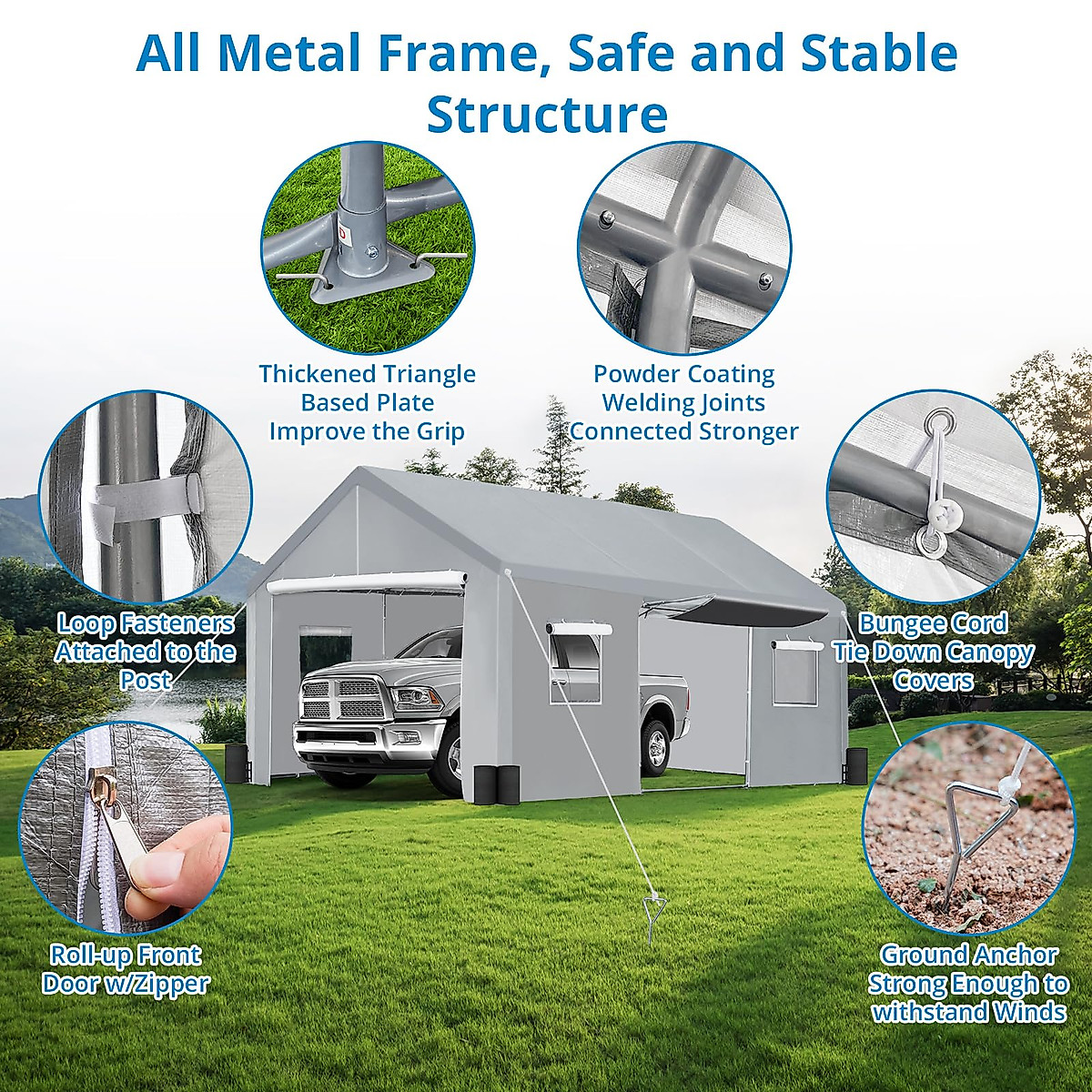 All Metal Frame, Safe and Stable Structure

Thickened Triangle Based Plate Improve the Grip

Powder Coating Welding Joints Connected Stronger

Loop Fasteners Attached to the Post

Bungee Cord Tie Down Canopy Covers

Roll-up Front Door w/Zipper

Ground Anchor Strong Enough to withstand Winds