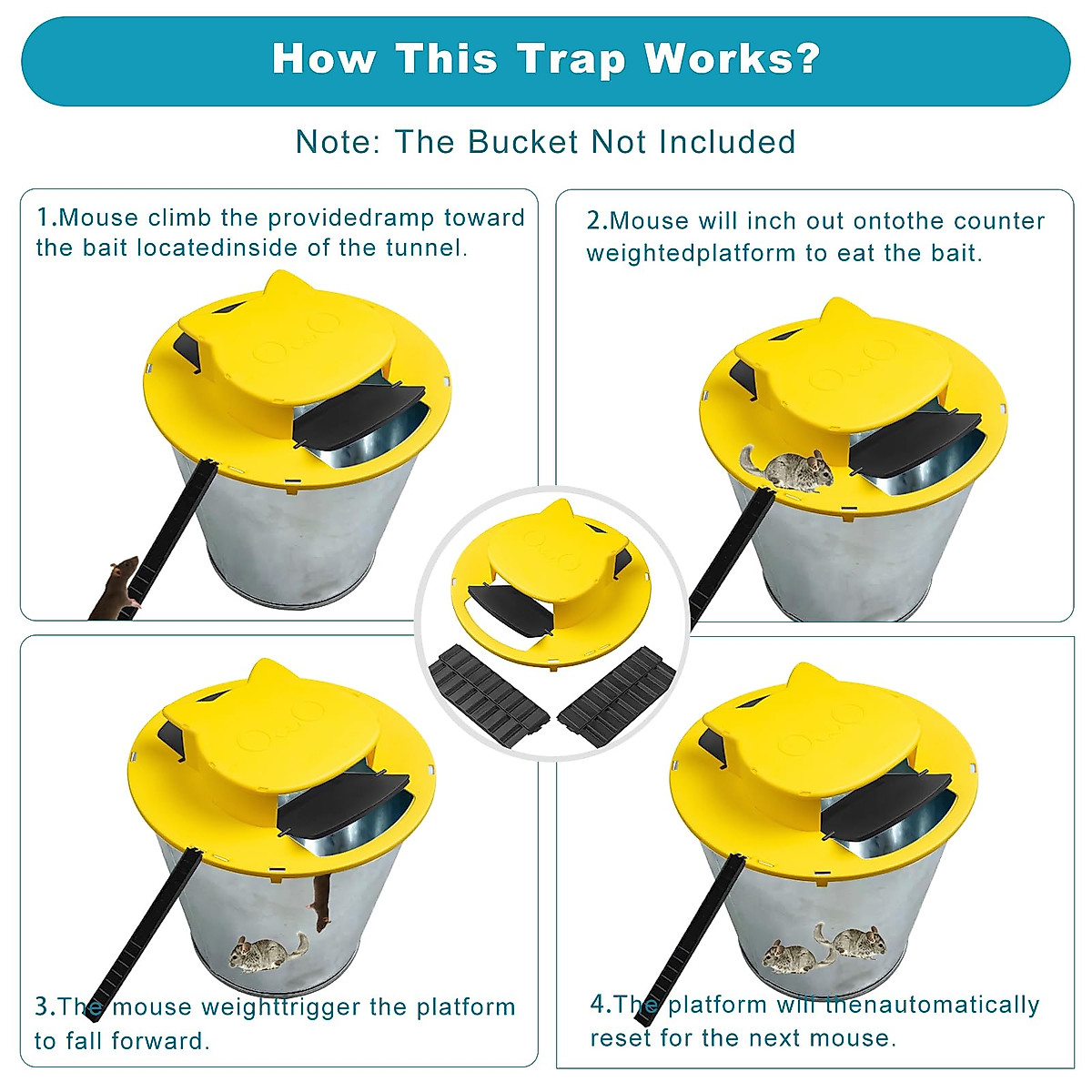 How This Trap Works?

Note: The Bucket Not Included

1.Mouse climb the providedramp toward the bait locatedinside of the tunnel.

2.Mouse will inch out ontothe counter weightedplatform to eat the bait.

3.The mouse weighttrigger the platform to fall forward.

4.The platform will thenautomatically reset for the next mouse.