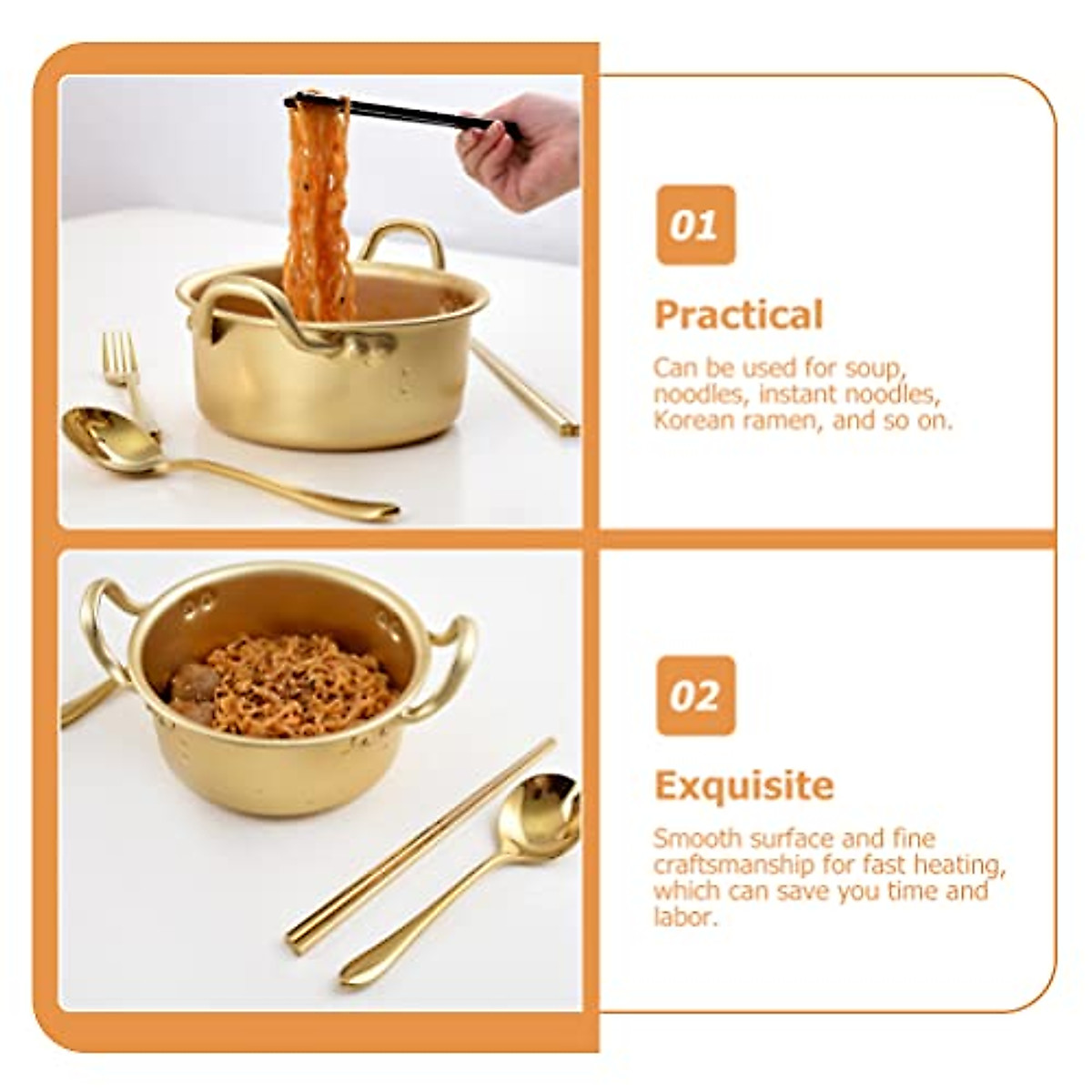 01

Practical

Can be used for soup, noodles, instant noodles, Korean ramen, and so on.

02

Exquisite

Smooth surface and fine craftsmanship for fast heating, which can save you time and labor.