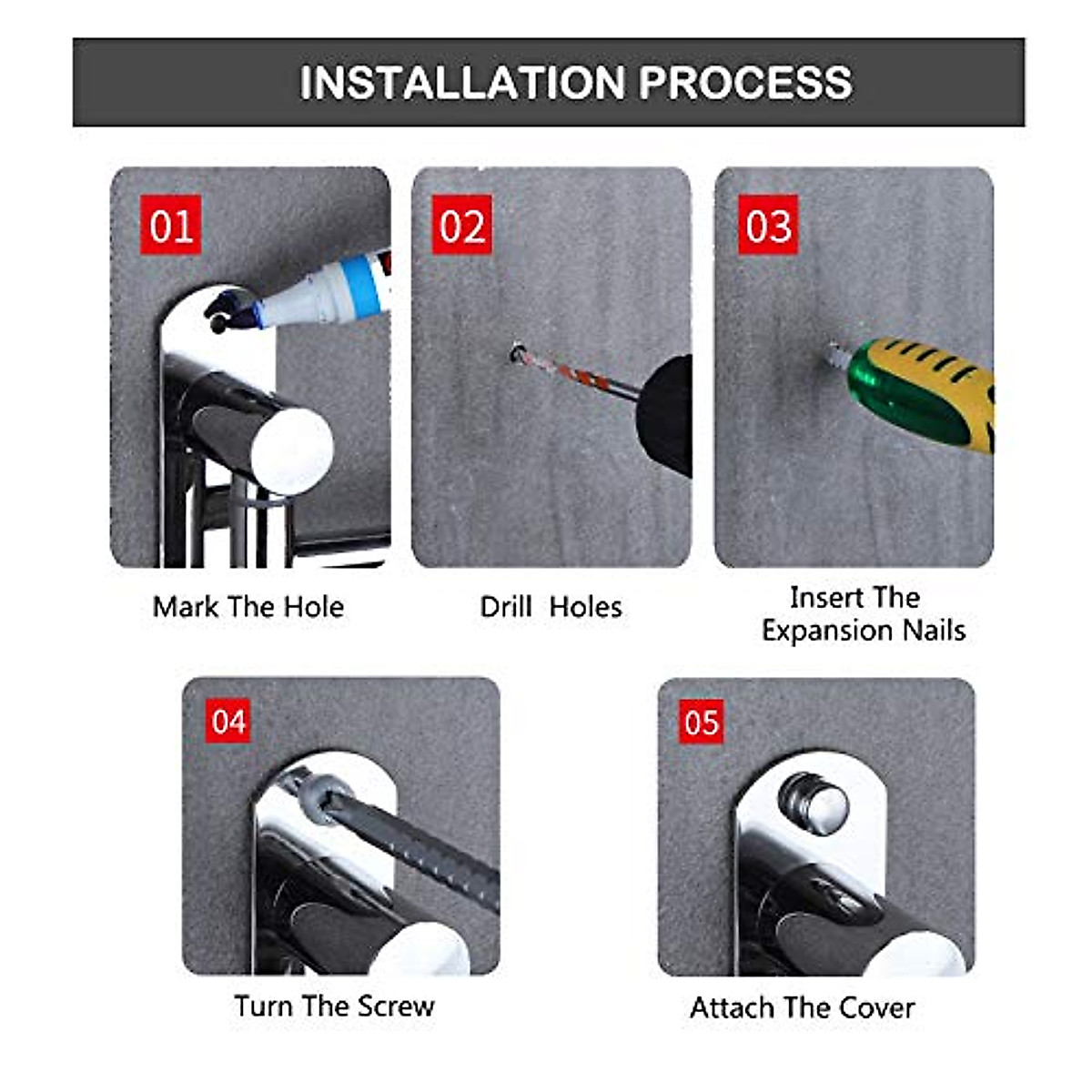 INSTALLATION PROCESS

01

Mark The Hole

02

Drill Holes

03

Insert The Expansion Nails

04

Turn The Screw

05

Attach The Cover