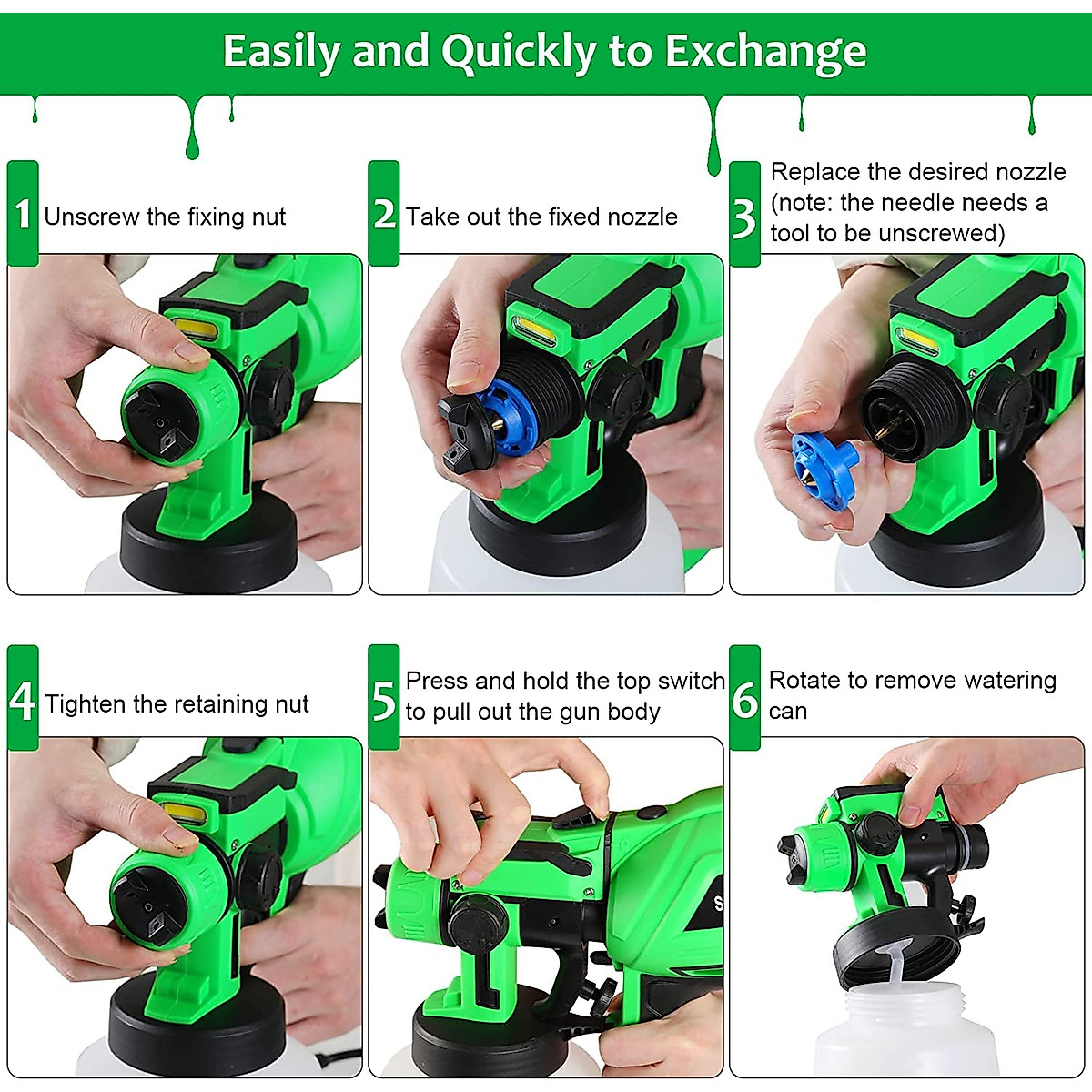 Easily and Quickly to Exchange

1 Unscrew the fixing nut

2 Take out the fixed nozzle

3 Replace the desired nozzle (note: the needle needs a tool to be unscrewed)

4 Tighten the retaining nut

5 Press and hold the top switch to pull out the gun body

6 Rotate to remove watering can