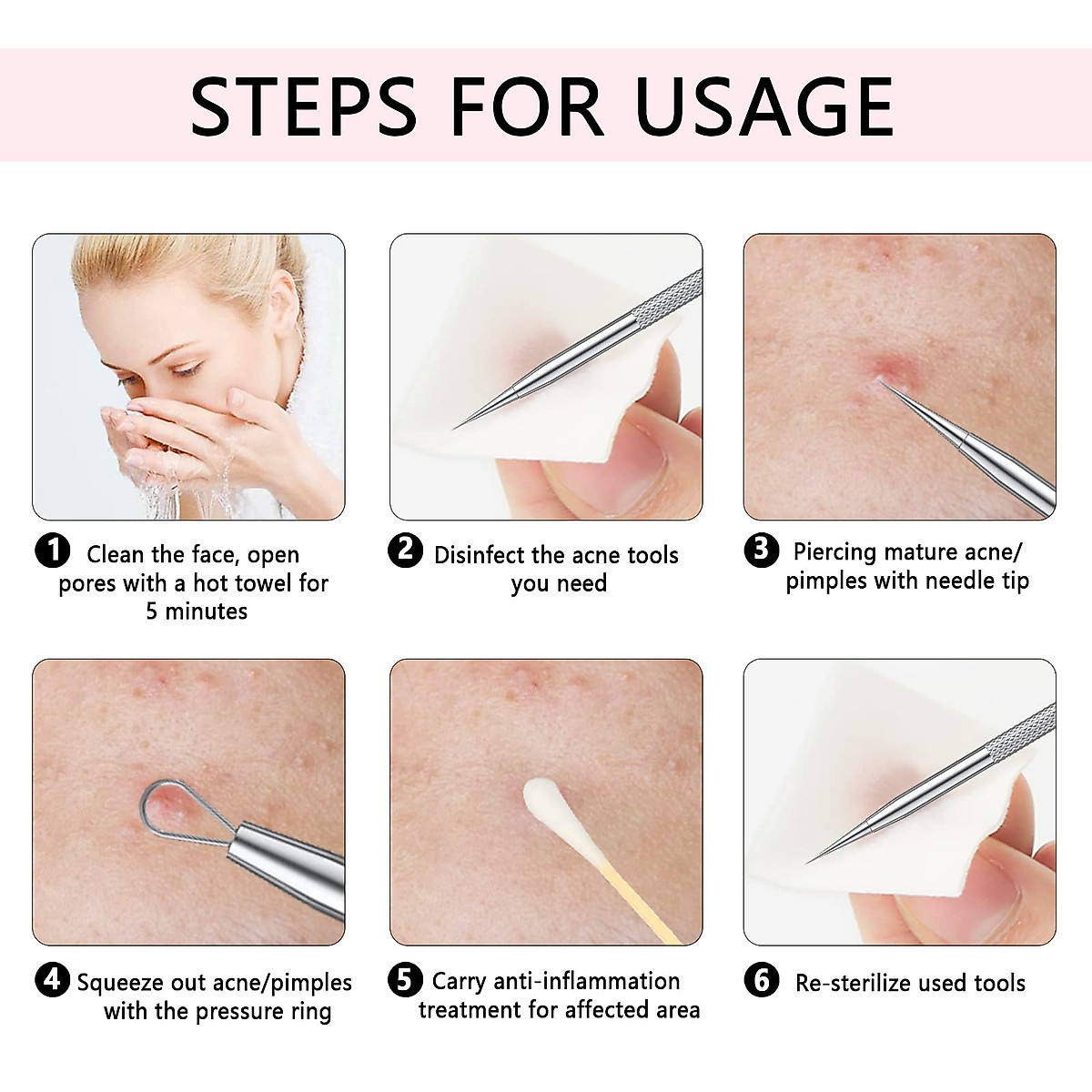 STEPS FOR USAGE

1 Clean the face, open pores with a hot towel for 5 minutes

2 Disinfect the acne tools you need

3 Piercing mature acne/ pimples with needle tip

4 Squeeze out acne/pimples with the pressure ring

5 Carry anti-inflammation treatment for affected area

6 Re-sterilize used tools