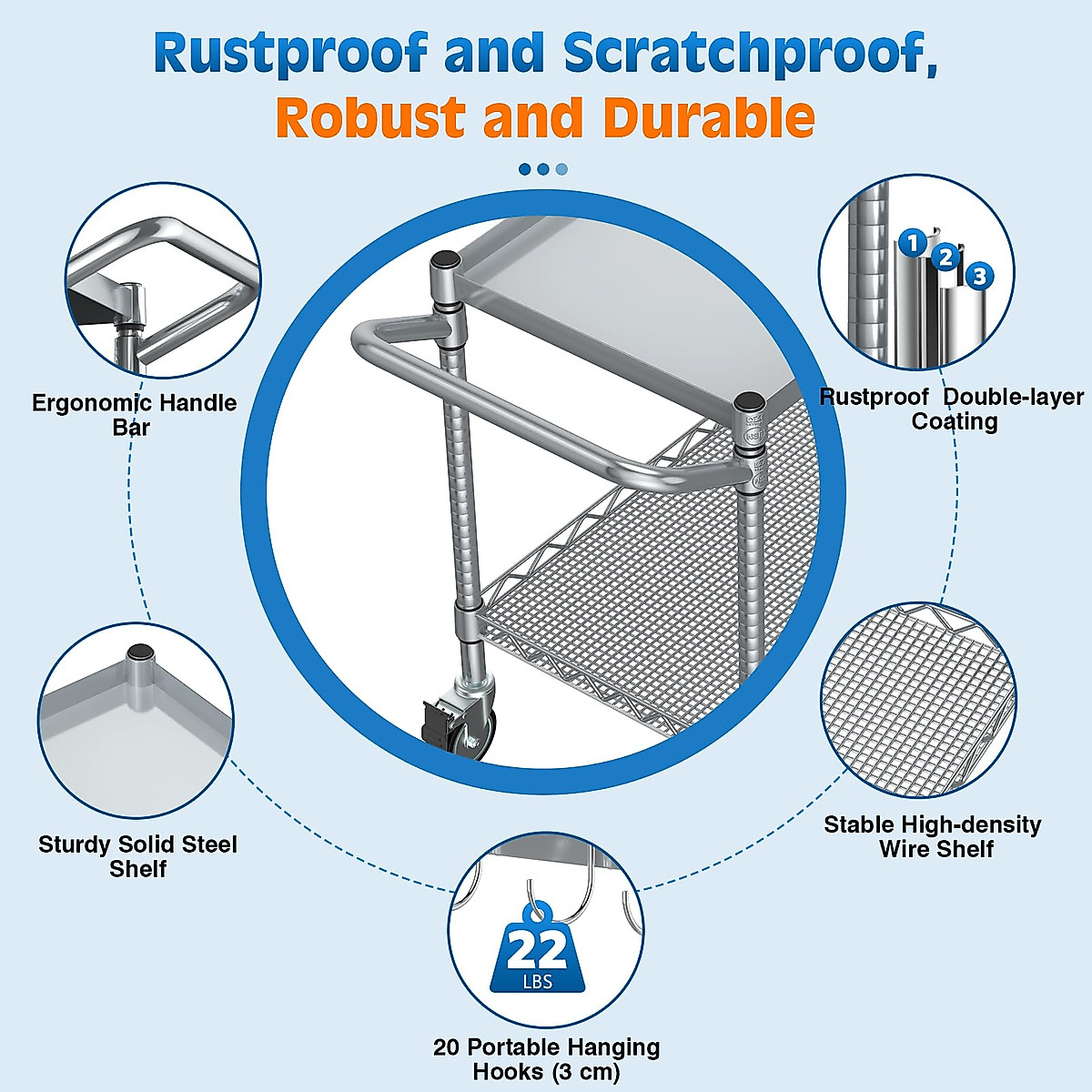 Rustproof and Scratchproof,
Robust and Durable

Ergonomic Handle Bar

1 2 3

Rustproof Double-layer Coating

Sturdy Solid Steel Shelf

Stable High-density Wire Shelf

22 LBS

20 Portable Hanging Hooks (3 cm)